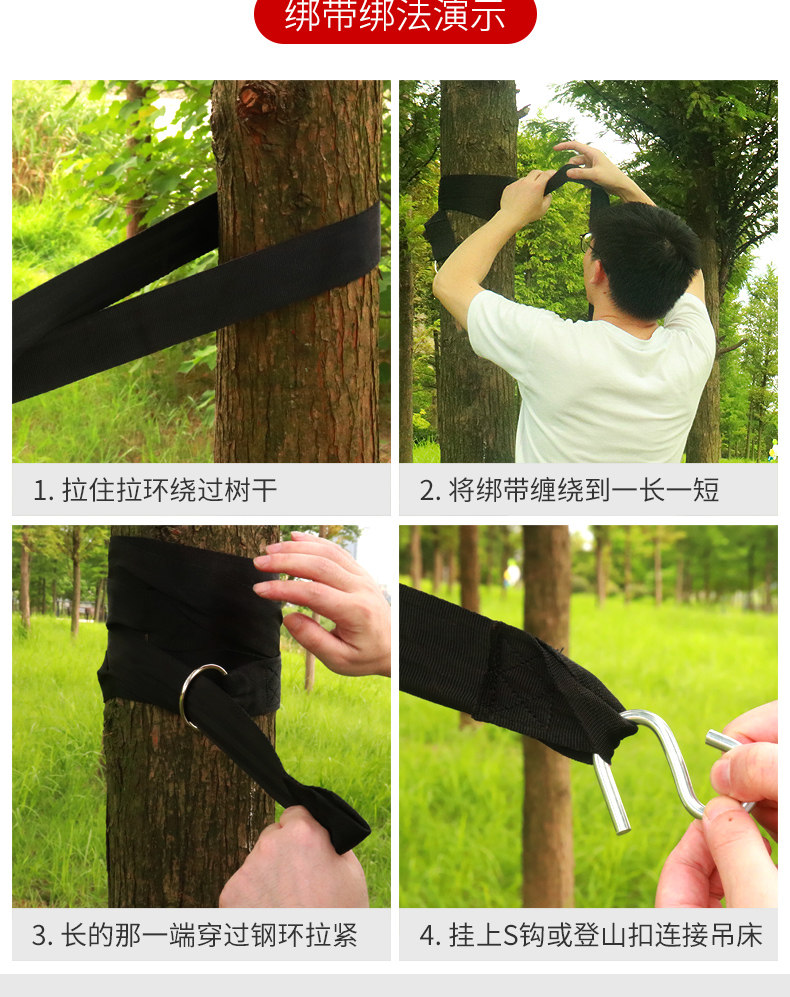 绑带绑法演示

1. 拉住拉环绕过树干

2. 将绑带缠绕到一长一短

3. 长的那一端穿过钢环拉紧

4. 挂上S钩或登山扣连接吊床