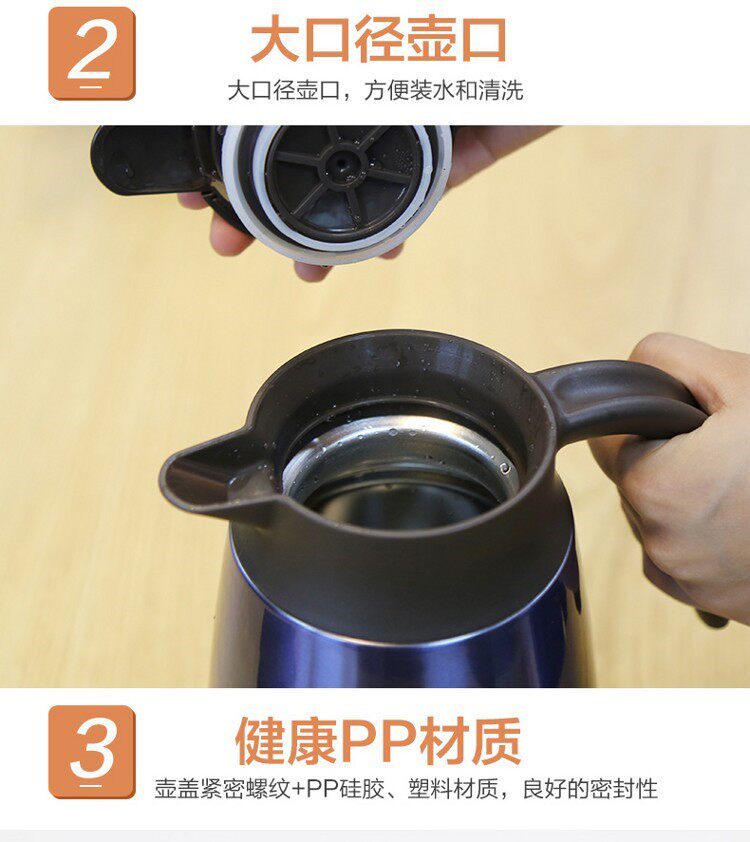 2

大口径壶口

大口径壶口，方便装水和清洗

3

健康PP材质

壶盖紧密螺纹+PP硅胶、塑料材质，良好的密封性