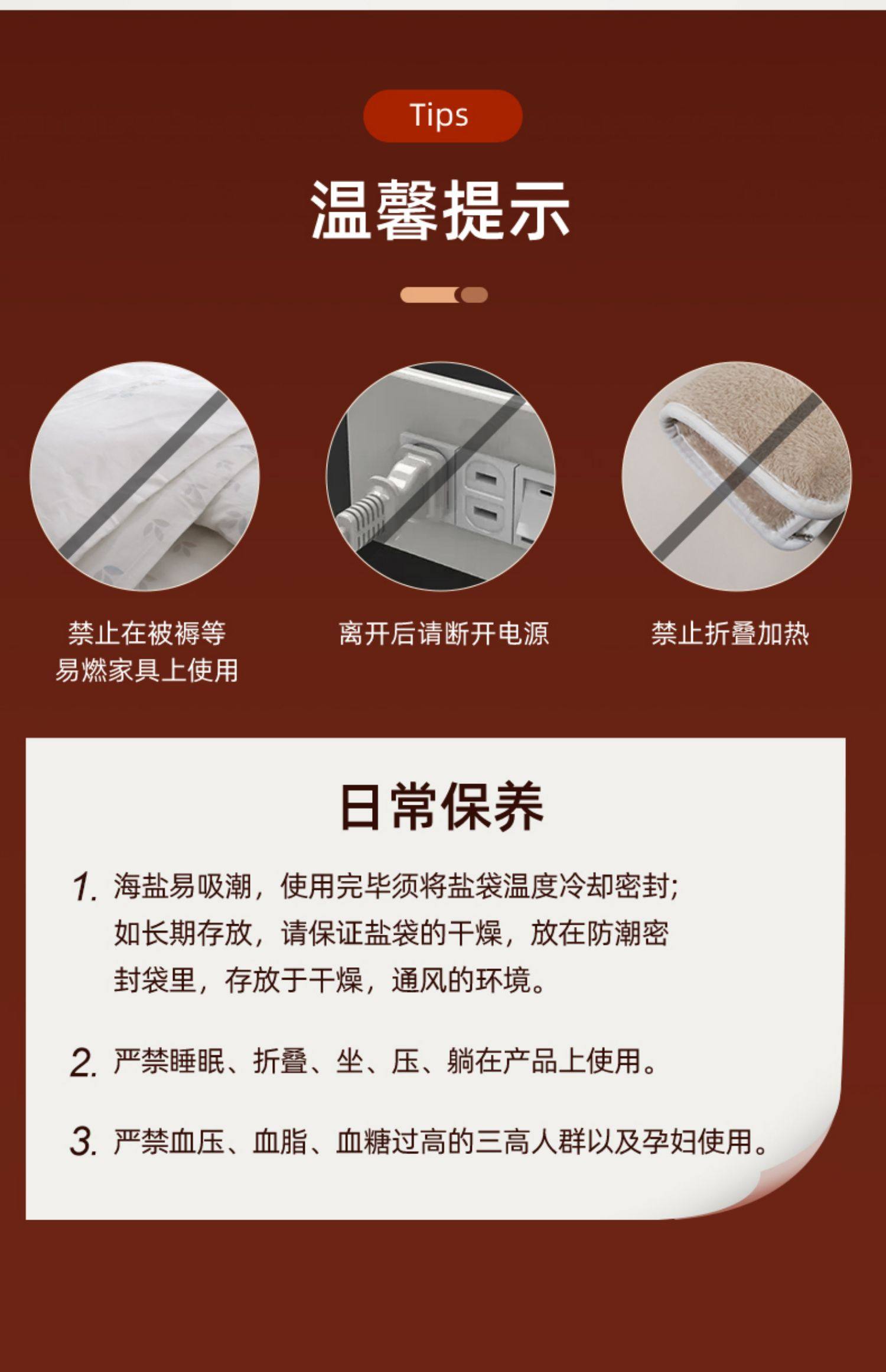 Tips

温馨提示

禁止在被褥等易燃家具上使用

离开后请断开电源

禁止折叠加热

日常保养

1. 海盐易吸潮，使用完毕须将盐袋温度冷却密封；如长期存放，请保证盐袋的干燥，放在防潮密封袋里，存放于干燥，通风的环境。

2. 严禁睡眠、折叠、坐、压、躺在产品上使用。

3. 严禁血压、血脂、血糖过高的三高人群以及孕妇使用。