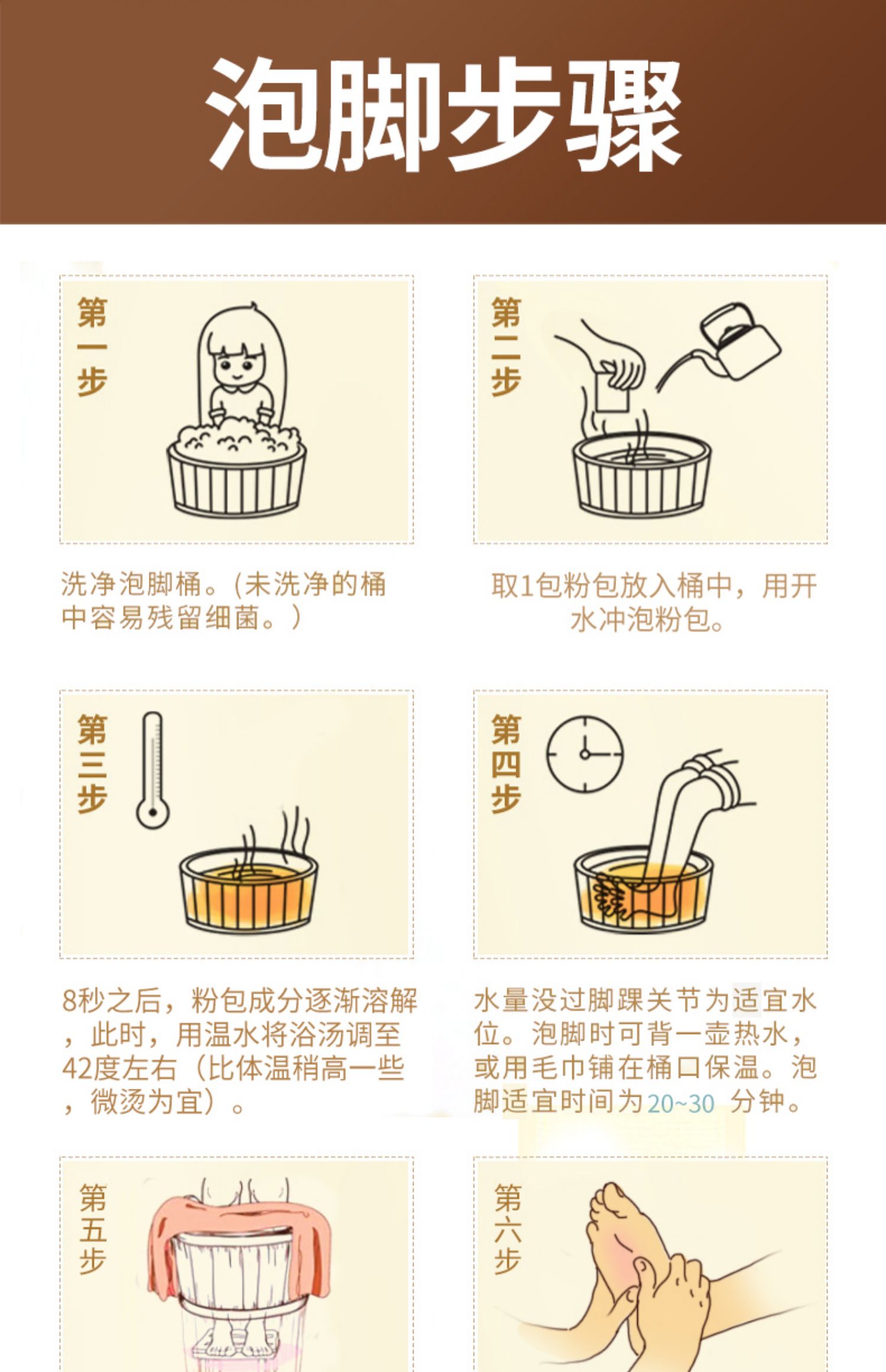 泡脚步骤

第一步

洗净泡脚桶。(未洗净的桶中容易残留细菌。)

第二步

取1包粉包放入桶中，用开水冲泡粉包。

第三步

8秒之后，粉包成分逐渐溶解，此时，用温水将浴汤调至42度左右（比体温稍高一些，微烫为宜）。

第四步

水量没过脚踝关节为适宜水位。泡脚时可背一壶热水，或用毛巾铺在桶口保温。泡脚适宜时间为20~30 分钟。

第五步

第六步