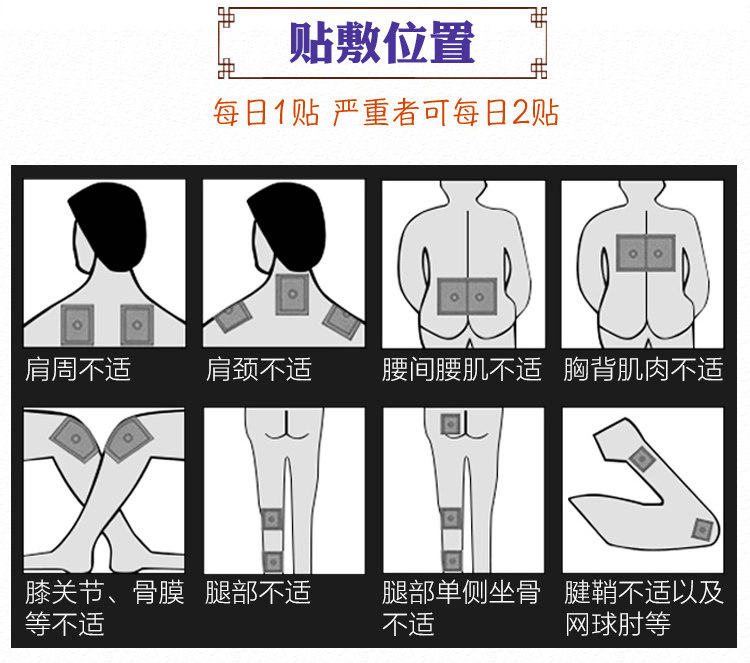 贴敷位置

每日1贴 严重者可每日2贴

肩周不适

肩颈不适

腰间腰肌不适

胸背肌肉不适

膝关节、骨膜等不适

腿部不适

腿部单侧坐骨不适

腱鞘不适以及网球肘等