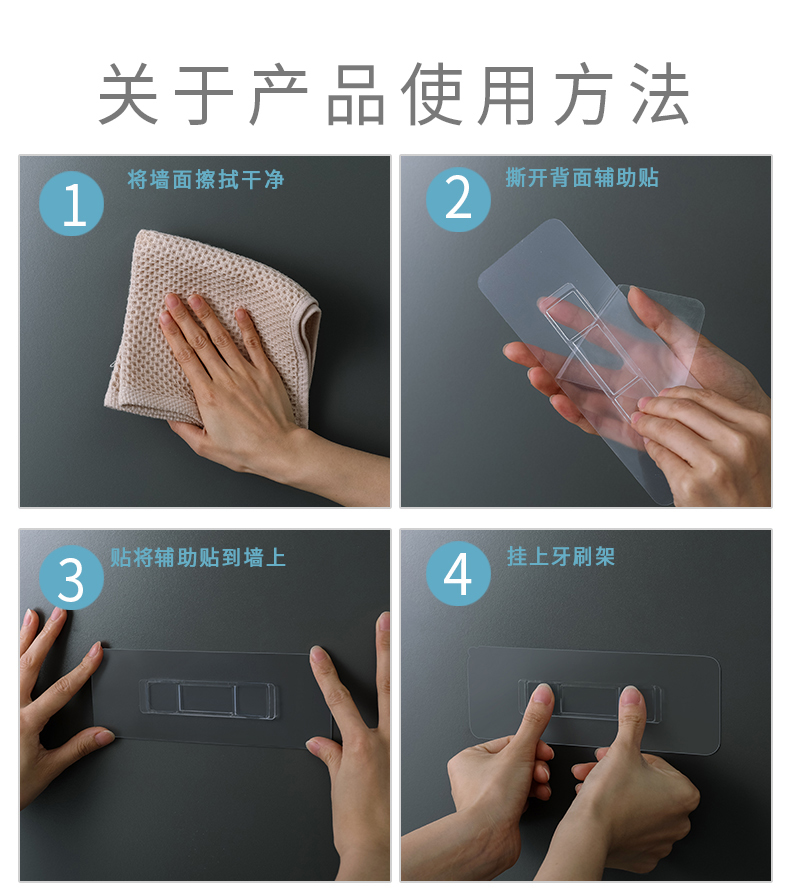 关于产品使用方法

1 将墙面擦拭干净

2 撕开背面辅助贴

3 贴将辅助贴到墙上

4 挂上牙刷架