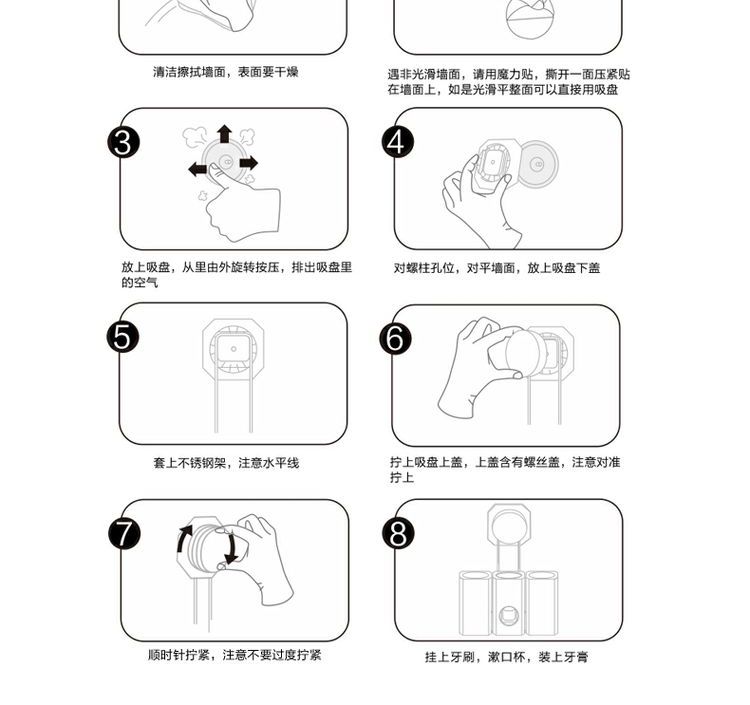 清洁擦拭墙面，表面要干燥

遇非光滑墙面，请用魔力贴，撕开一面压紧贴在墙面上，如是光滑平整面可以直接用吸盘

3

放上吸盘，从里由外旋转按压，排出吸盘里的空气

4

对螺柱孔位，对平墙面，放上吸盘下盖

5

套上不锈钢架，注意水平线

6

拧上吸盘上盖，上盖含有螺丝盖，注意对准拧上

7

顺时针拧紧，注意不要过度拧紧

8

挂上牙刷，漱口杯，装上牙膏