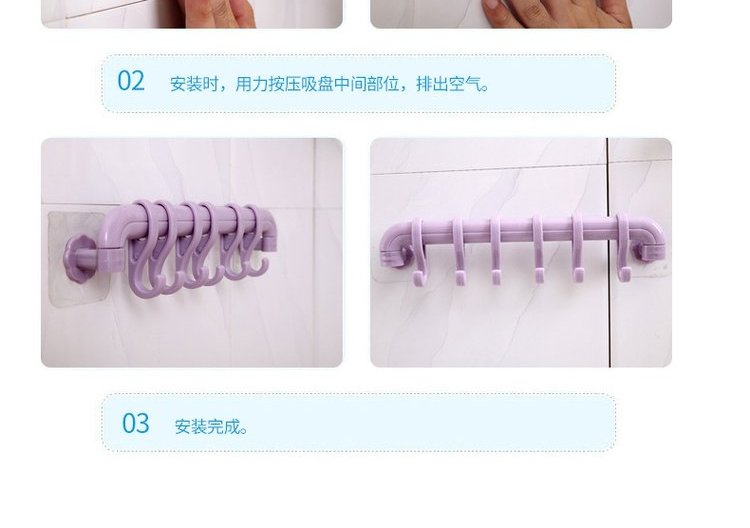 02 安装时，用力按压吸盘中间部位，排出空气。

03 安装完成。