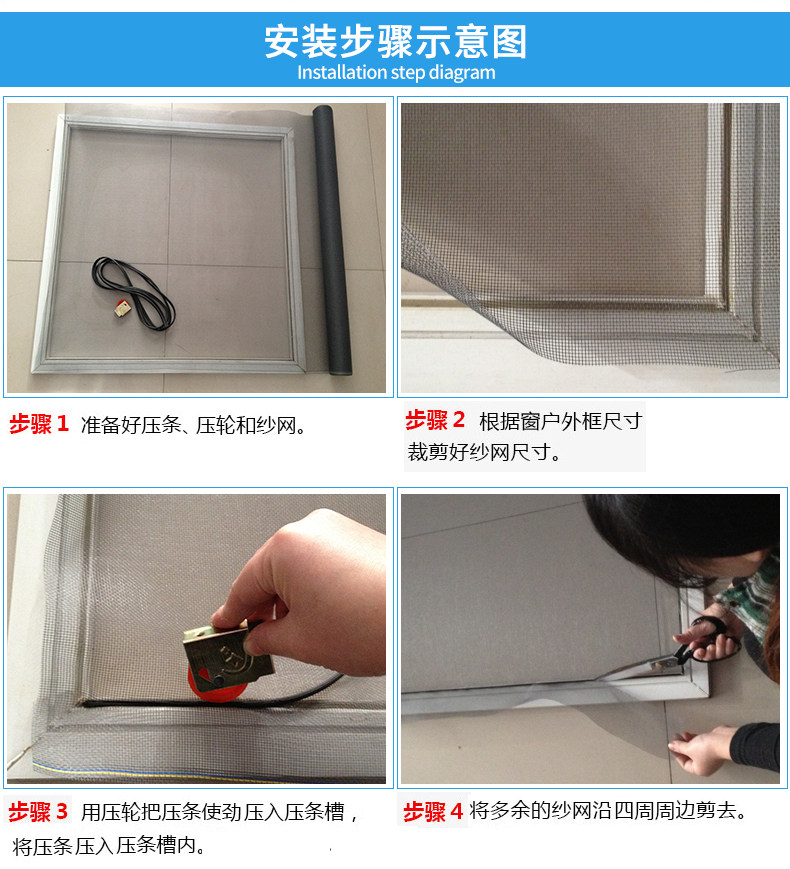 安装步骤示意图
Installation step diagram

步骤 1 准备好压条、压轮和纱网。

步骤 2 根据窗户外框尺寸裁剪好纱网尺寸。

步骤 3 用压轮把压条使劲压入压条槽，将压条压入压条槽内。

步骤 4 将多余的纱网沿四周周边剪去。