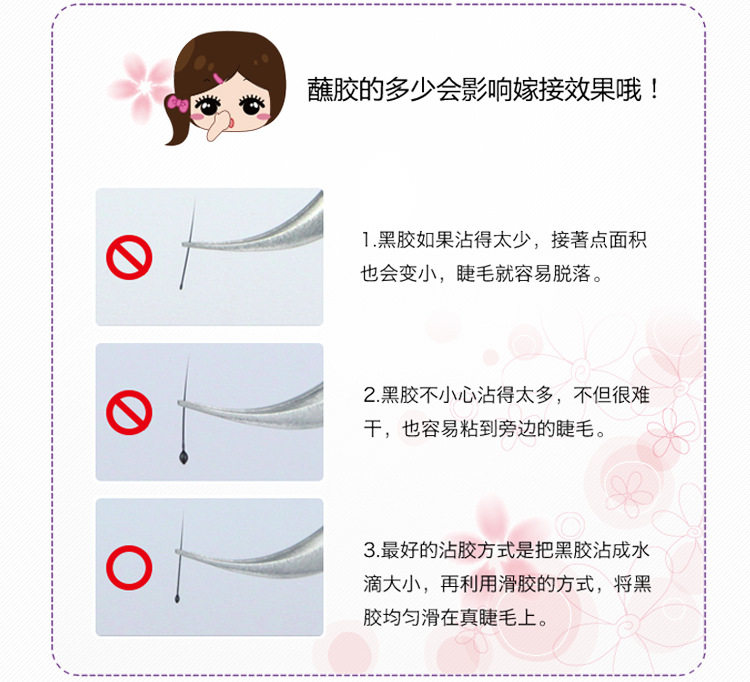 蘸胶的多少会影响嫁接效果哦！

1.黑胶如果沾得太少，接著点面积也会变小，睫毛就容易脱落。

2.黑胶不小心沾得太多，不但很难干，也容易粘到旁边的睫毛。

3.最好的沾胶方式是把黑胶沾成水滴大小，再利用滑胶的方式，将黑胶均匀滑在真睫毛上。