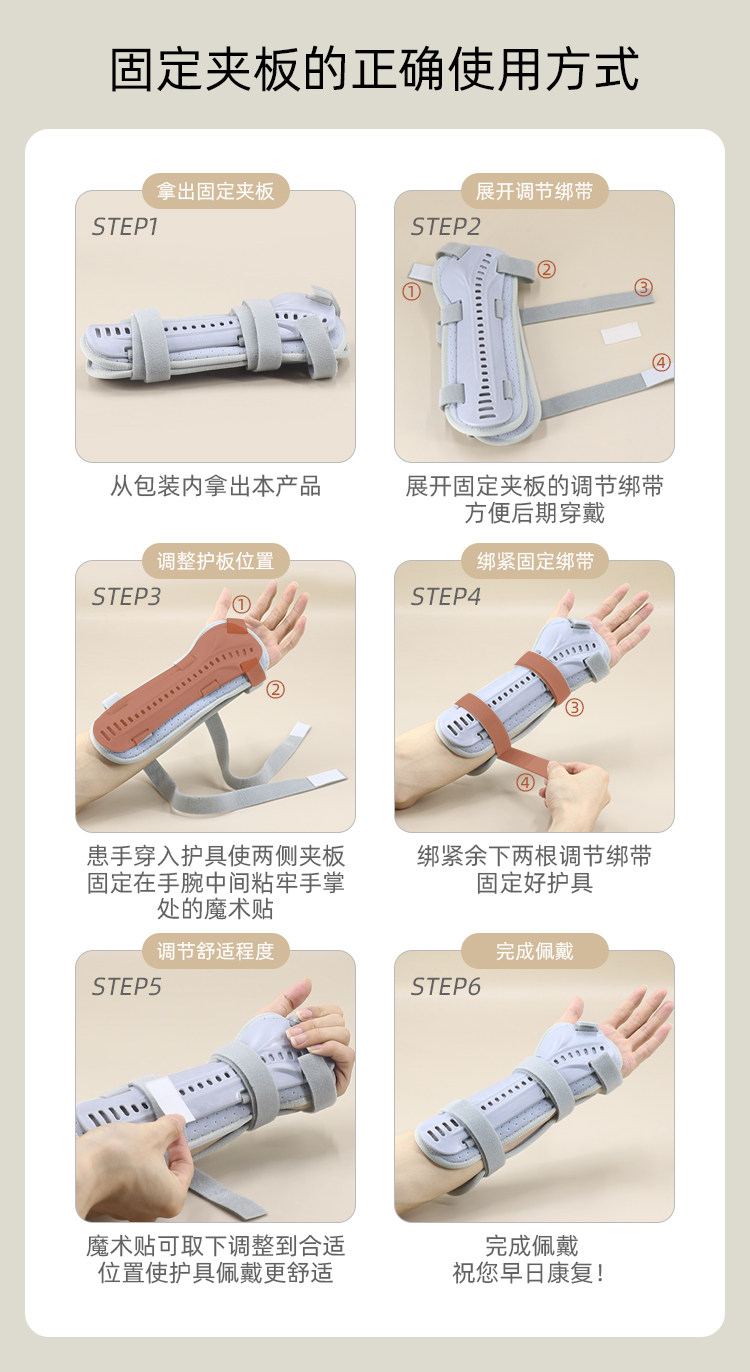 固定夹板的正确使用方式

拿出固定夹板
STEP1
从包装内拿出本产品

展开调节绑带
STEP2
①
②
③
④
展开固定夹板的调节绑带方便后期穿戴

调整护板位置
STEP3
①
②
患手穿入护具使两侧夹板固定在手腕中间粘牢手掌处的魔术贴

绑紧固定绑带
STEP4
③
④
绑紧余下两根调节绑带固定好护具

调节舒适程度
STEP5
魔术贴可取下调整到合适位置使护具佩戴更舒适

完成佩戴
STEP6
完成佩戴
祝您早日康复！