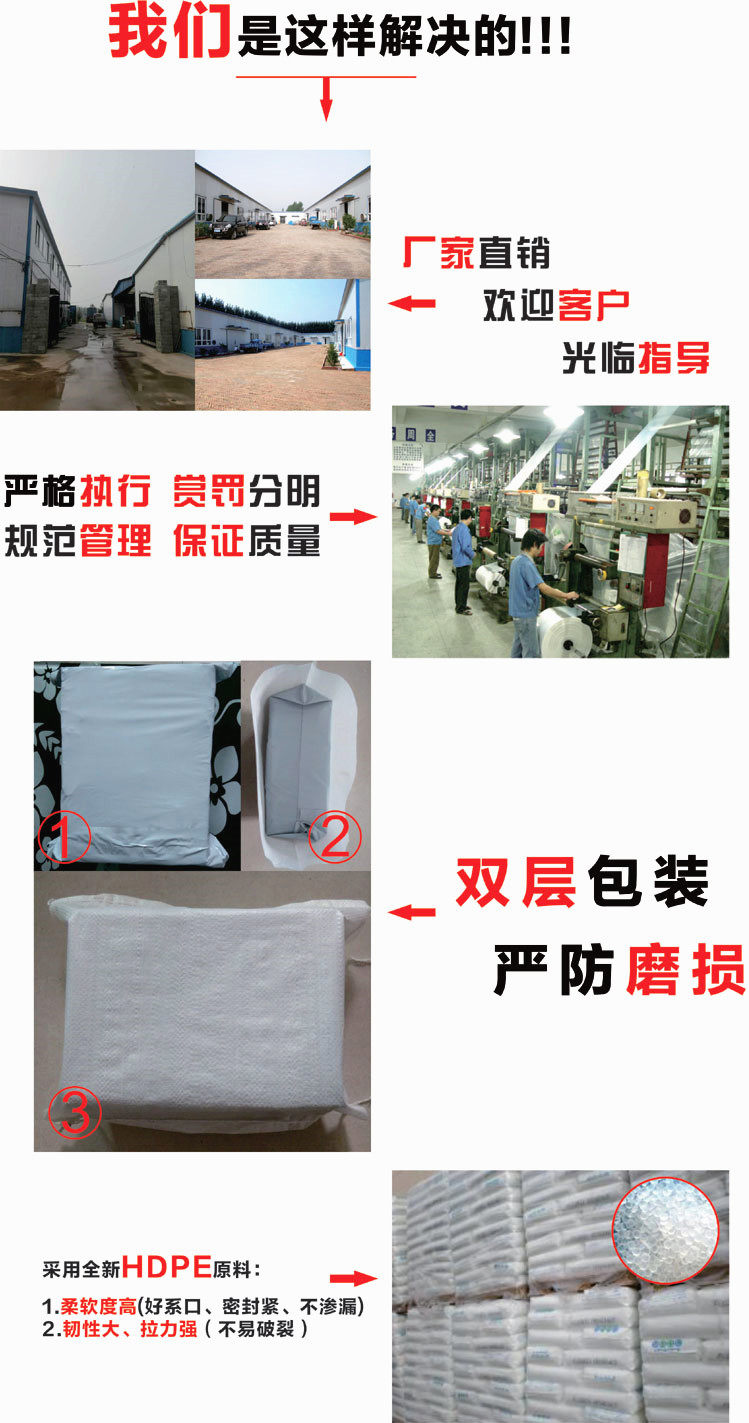 我们是这样解决的!!!

厂家直销
欢迎客户
光临指导

严格执行 赏罚分明
规范管理 保证质量

1
2
3

双层包装
严防磨损

采用全新HDPE原料:
1.柔软度高(好系口、密封紧、不渗漏)
2.韧性大、拉力强(不易破裂)