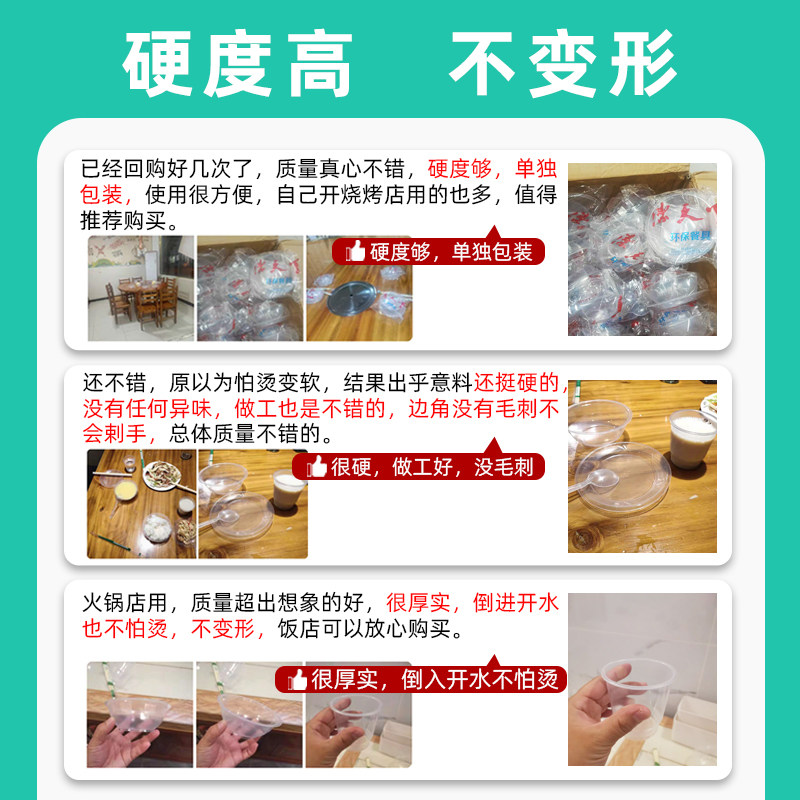 硬度高 不变形

已经回购好几次了，质量真心不错，硬度够，单独包装，使用很方便，自己开烧烤店用的也多，值得推荐购买。

硬度够，单独包装

环保餐具

还不错，原以为怕烫变软，结果出乎意料还挺硬的，没有任何异味，做工也是不错的，边角没有毛刺不会刺手，总体质量不错的。

很硬，做工好，没毛刺

火锅店用，质量超出想象的好，很厚实，倒进开水也不怕烫，不变形，饭店可以放心购买。

很厚实，倒入开水不怕烫