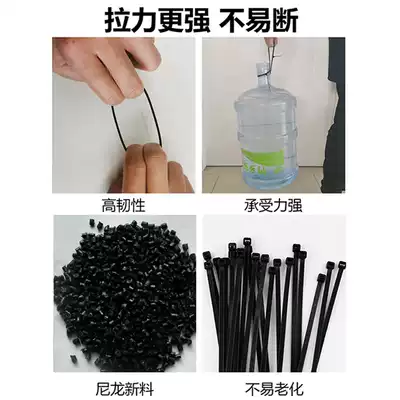 拉力更强 不易断

高韧性

承受力强

尼龙新料

不易老化