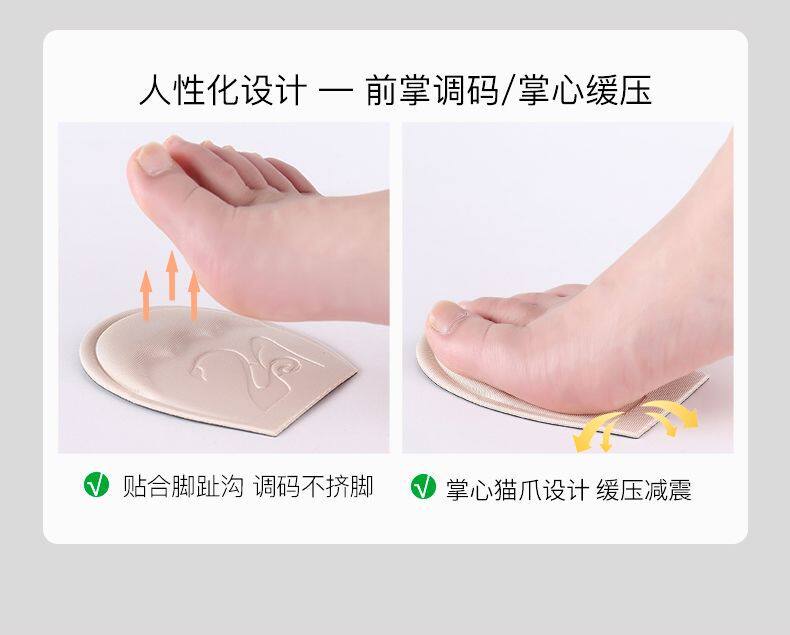 人性化设计 — 前掌调码/掌心缓压

贴合脚趾沟 调码不挤脚

掌心猫爪设计 缓压减震