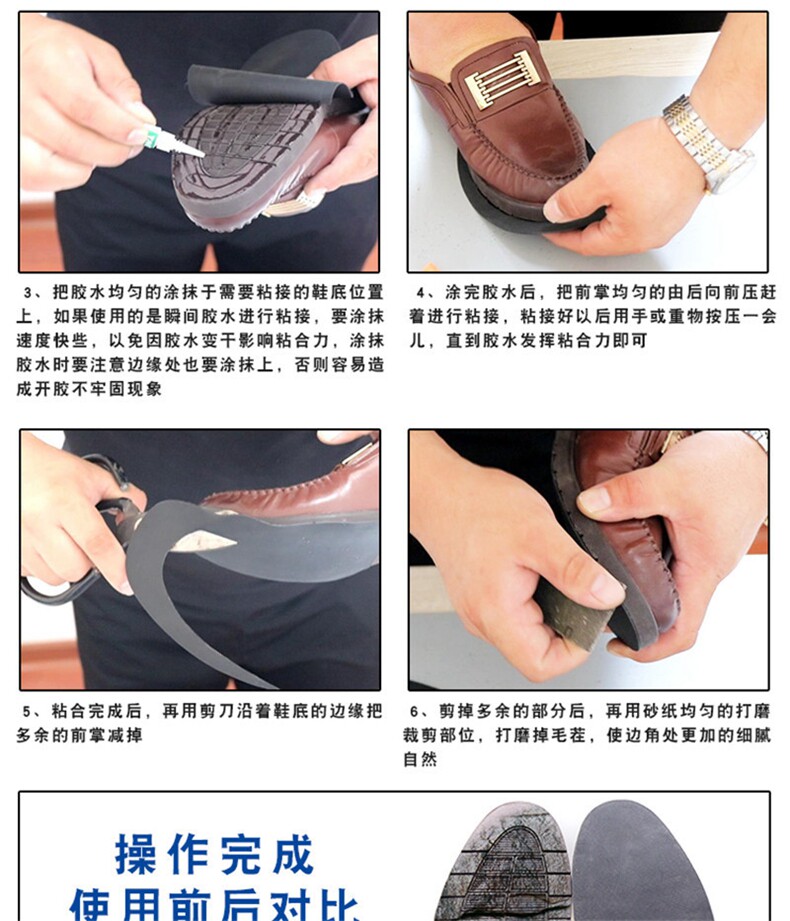 3、把胶水均匀的涂抹于需要粘接的鞋底位置上，如果使用的是瞬间胶水进行粘接，要涂抹速度快些，以免因胶水变干影响粘合力，涂抹胶水时要注意边缘处也要涂抹上，否则容易造成开胶不牢固现象

4、涂完胶水后，把前掌均匀的由后向前压赶着进行粘接，粘接好以后用手或重物按压一会儿，直到胶水发挥粘合力即可

5、粘合完成后，再用剪刀沿着鞋底的边缘把多余的前掌减掉

6、剪掉多余的部分后，再用砂纸均匀的打磨裁剪部位，打磨掉毛茬，使边角处更加的细腻自然

操作完成
使用前后对比