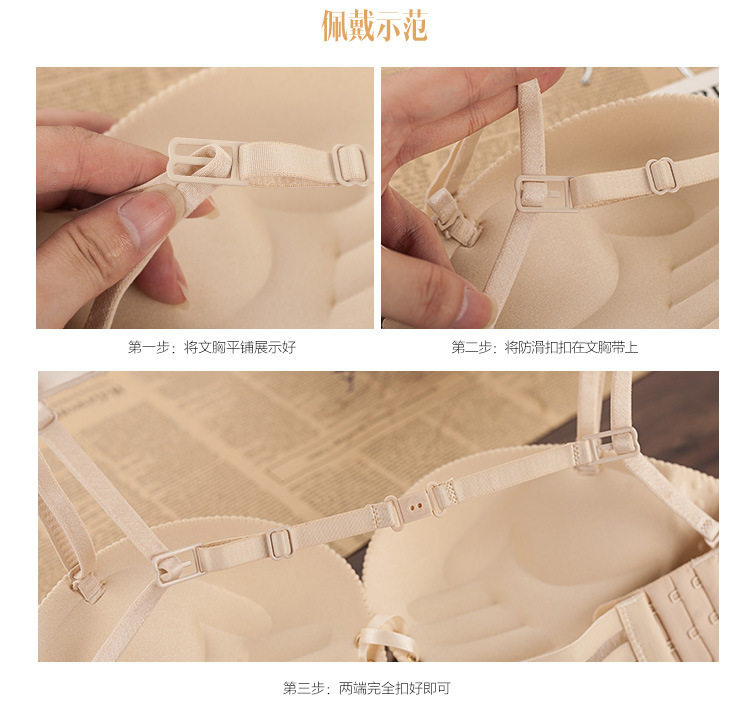 佩戴示范

第一步：将文胸平铺展示好

第二步：将防滑扣扣在文胸带上

第三步：两端完全扣好即可