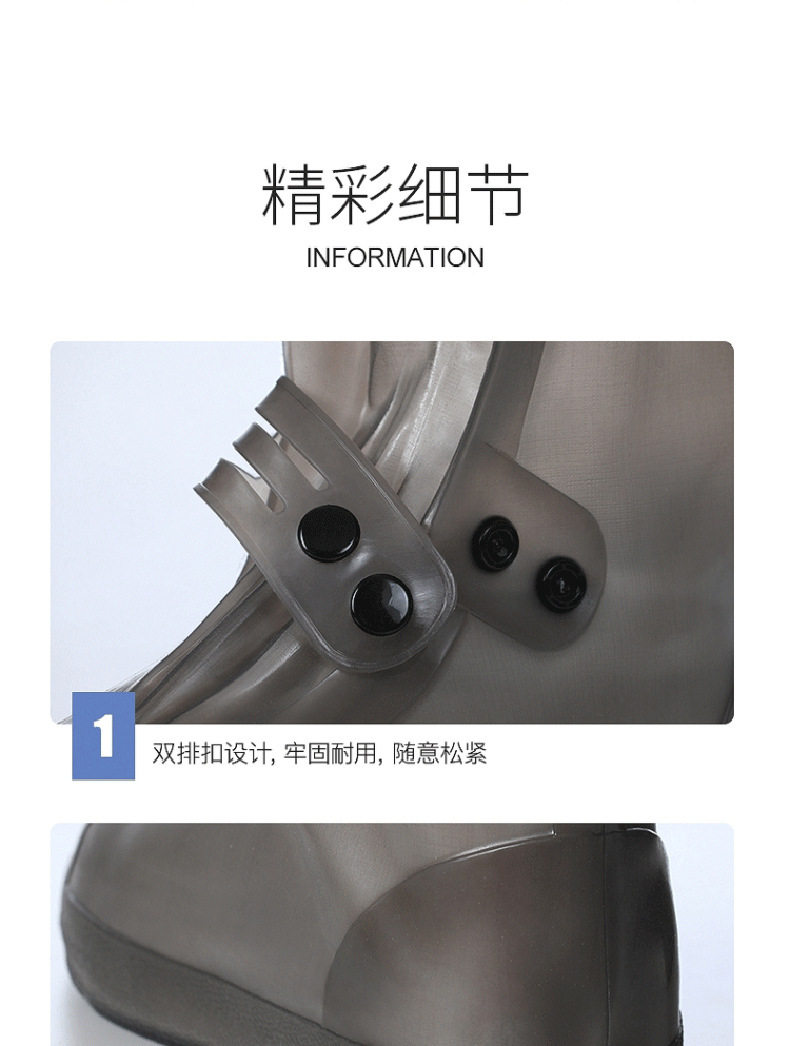 精彩细节
INFORMATION

1
双排扣设计, 牢固耐用, 随意松紧