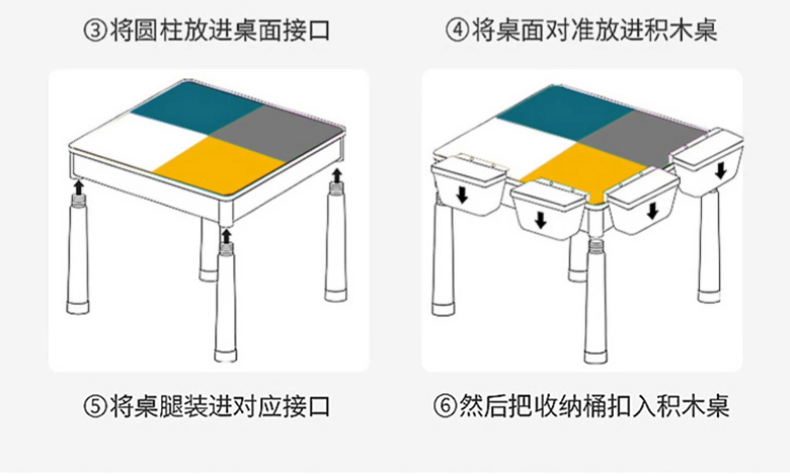 ③将圆柱放进桌面接口

④将桌面对准放进积木桌

⑤将桌腿装进对应接口

⑥然后把收纳桶扣入积木桌