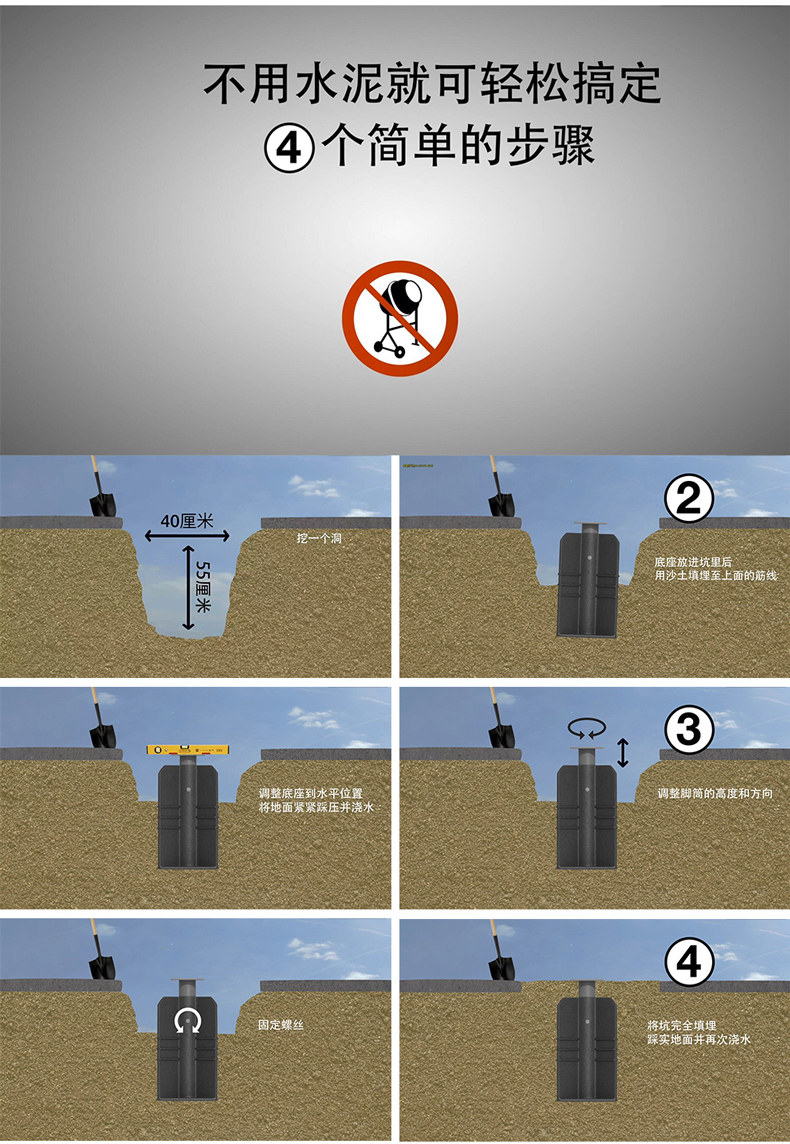 不用水泥就可轻松搞定
④个简单的步骤

40厘米
55厘米
挖一个洞

②
底座放进坑里后
用沙土填埋至上面的筋线

调整底座到水平位置
将地面紧紧踩压并浇水

③
调整脚筒的高度和方向

固定螺丝

④
将坑完全填埋
踩实地面并再次浇水