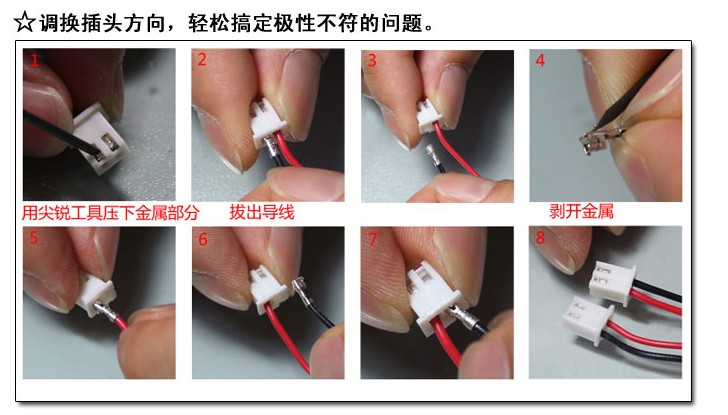 ☆调换插头方向，轻松搞定极性不符的问题。

1

2

3

4

用尖锐工具压下金属部分

拔出导线

剥开金属

5

6

7

8