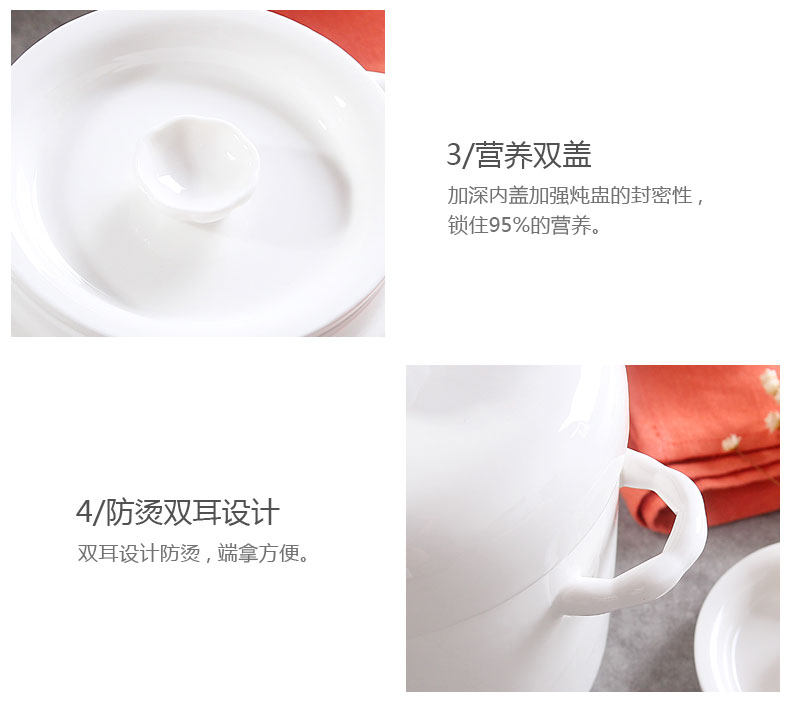 3/营养双盖

加深内盖加强炖盅的封密性，锁住95%的营养。

4/防烫双耳设计

双耳设计防烫，端拿方便。