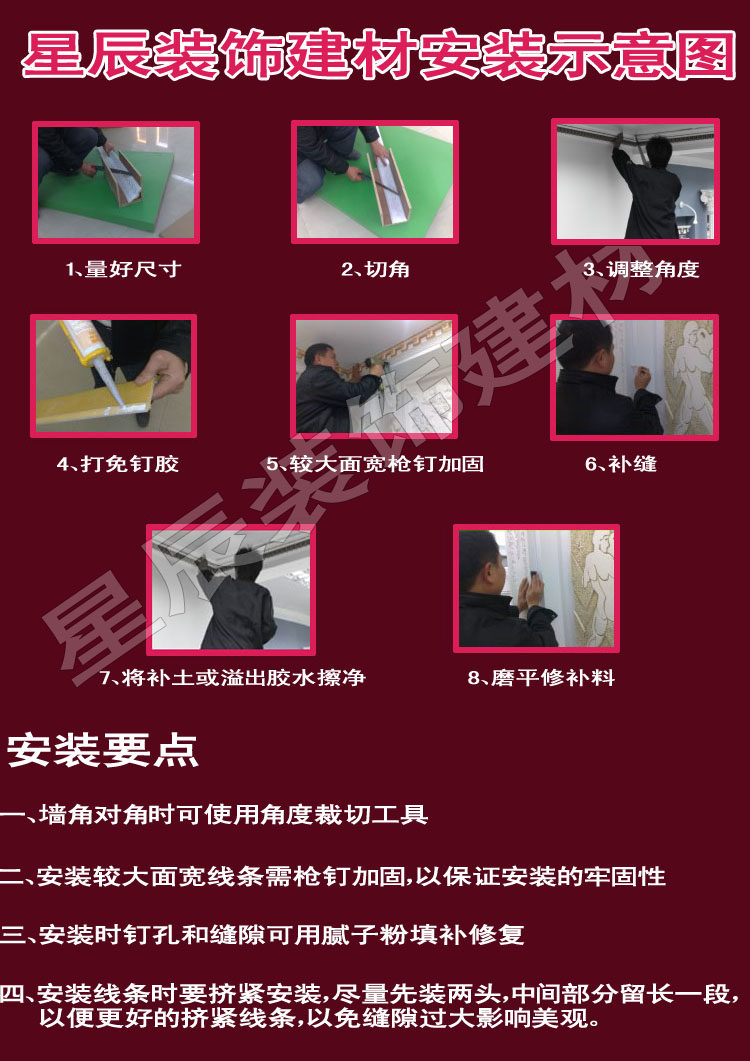 星辰装饰建材安装示意图

1、量好尺寸

2、切角

3、调整角度

4、打免钉胶

5、较大面宽枪钉加固

6、补缝

7、将补土或溢出胶水擦净

8、磨平修补料

星辰装饰建材

安装要点

一、墙角对角时可使用角度裁切工具

二、安装较大面宽线条需枪钉加固，以保证安装的牢固性

三、安装时钉孔和缝隙可用腻子粉填补修复

四、安装线条时要挤紧安装，尽量先装两头，中间部分留长一段，以便更好的挤紧线条，以免缝隙过大影响美观。