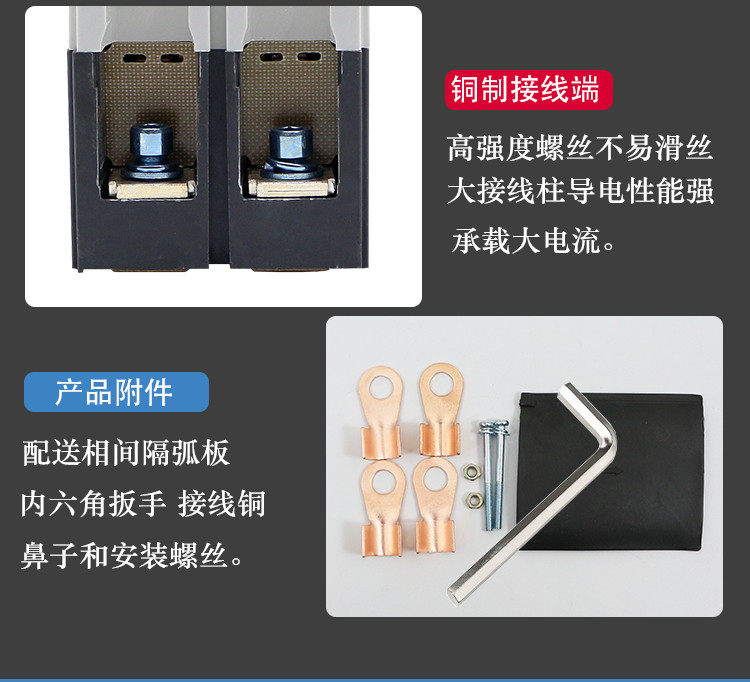 铜制接线端

高强度螺丝不易滑丝
大接线柱导电性能强
承载大电流。

产品附件

配送相间隔弧板
内六角扳手 接线铜
鼻子和安装螺丝。