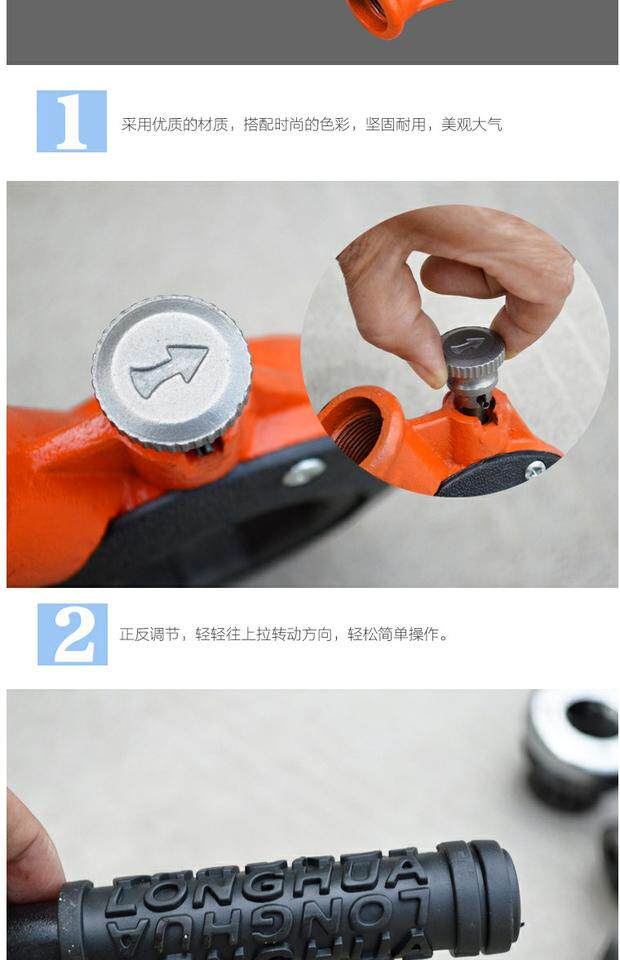 1

采用优质的材质，搭配时尚的色彩，坚固耐用，美观大气

2

正反调节，轻轻往上拉转动方向，轻松简单操作。

LONGHUA
LONGHUA