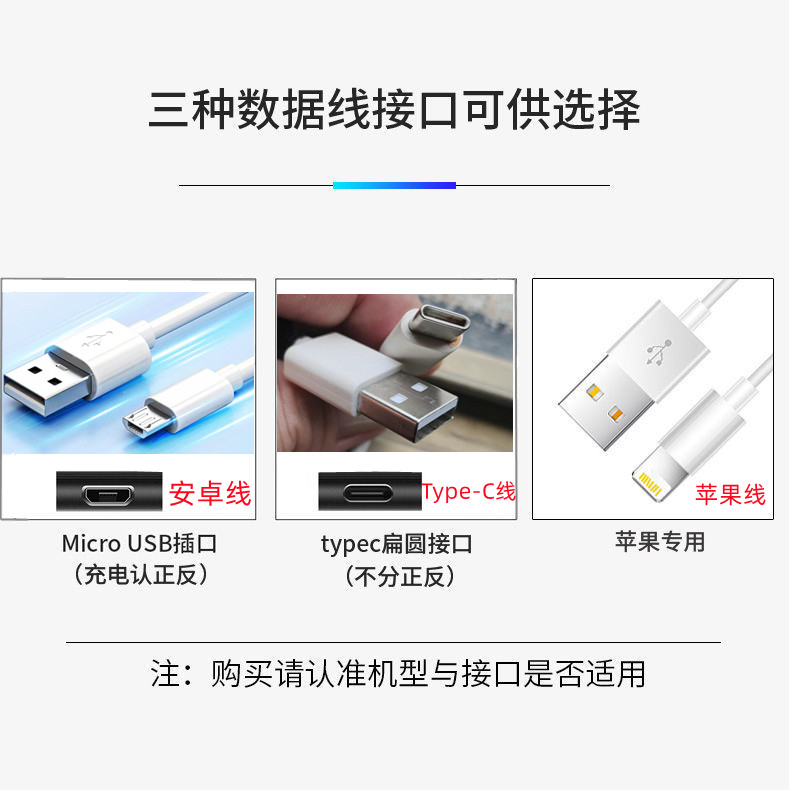 三种数据线接口可供选择

安卓线

Micro USB插口
（充电认正反）

Type-C线

typec扁圆接口
（不分正反）

苹果线

苹果专用

注：购买请认准机型与接口是否适用