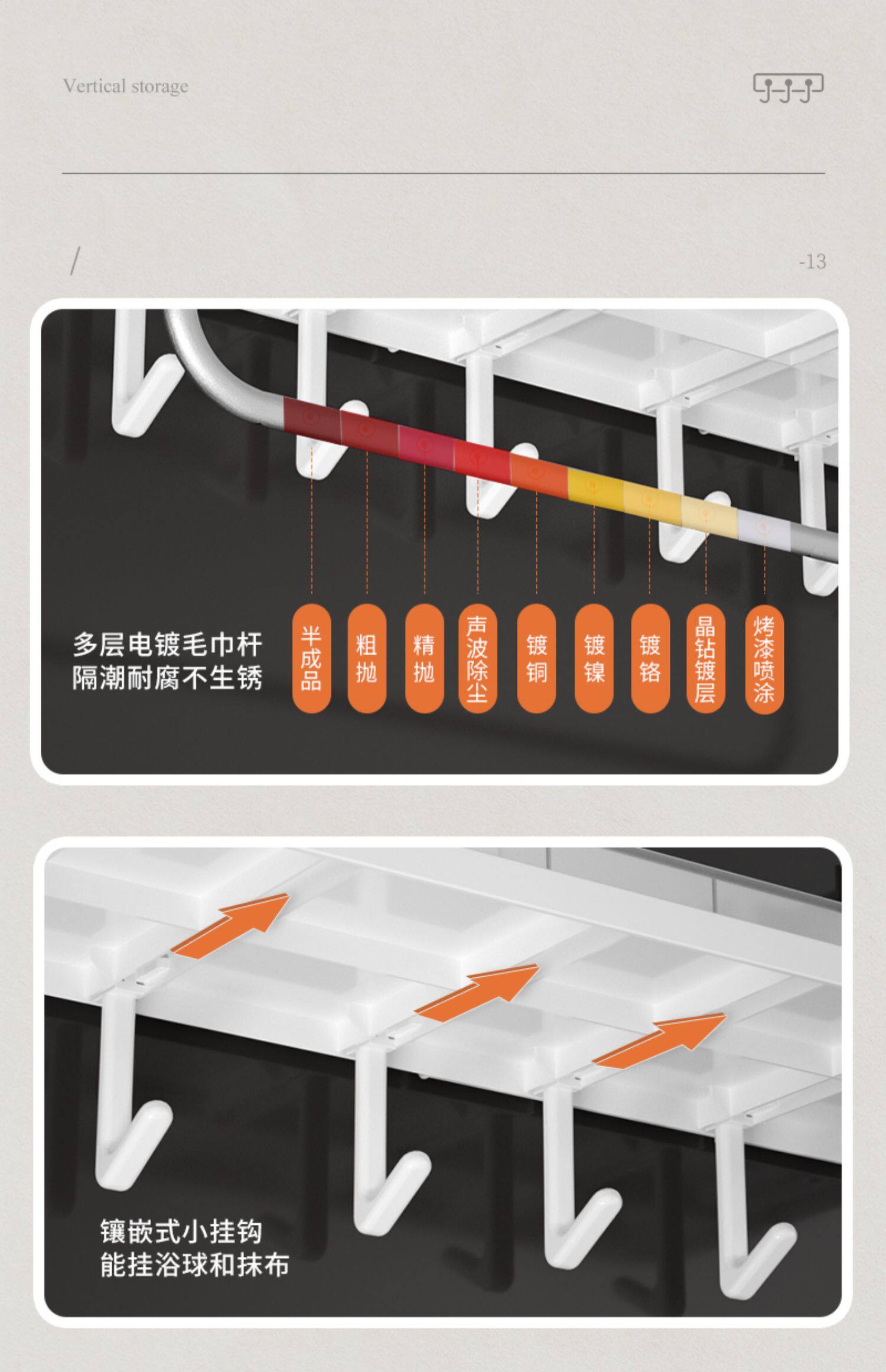 Vertical storage

/

-13

多层电镀毛巾杆
隔潮耐腐不生锈

半成品

粗抛

精抛

声波除尘

镀铜

镀镍

镀铬

晶钻镀层

烤漆喷涂

镶嵌式小挂钩
能挂浴球和抹布