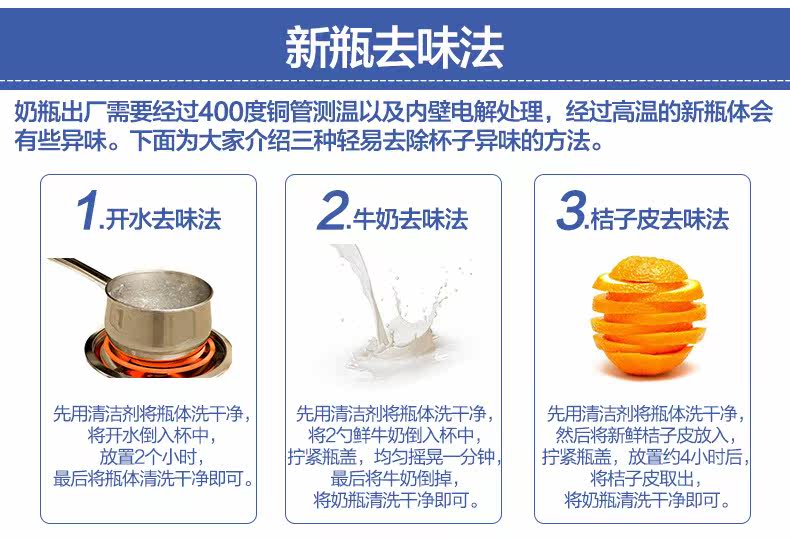 新瓶去味法

奶瓶出厂需要经过400度铜管测温以及内壁电解处理，经过高温的新瓶体会有些异味。下面为大家介绍三种轻易去除杯子异味的方法。

1.开水去味法

先用清洁剂将瓶体洗干净，将开水倒入杯中，放置2个小时，最后将瓶体清洗干净即可。

2.牛奶去味法

先用清洁剂将瓶体洗干净，将2勺鲜牛奶倒入杯中，拧紧瓶盖，均匀摇晃一分钟，最后将牛奶倒掉，将奶瓶清洗干净即可。

3.桔子皮去味法

先用清洁剂将瓶体洗干净，然后将新鲜桔子皮放入，拧紧瓶盖，放置约4小时后，将桔子皮取出，将奶瓶清洗干净即可。