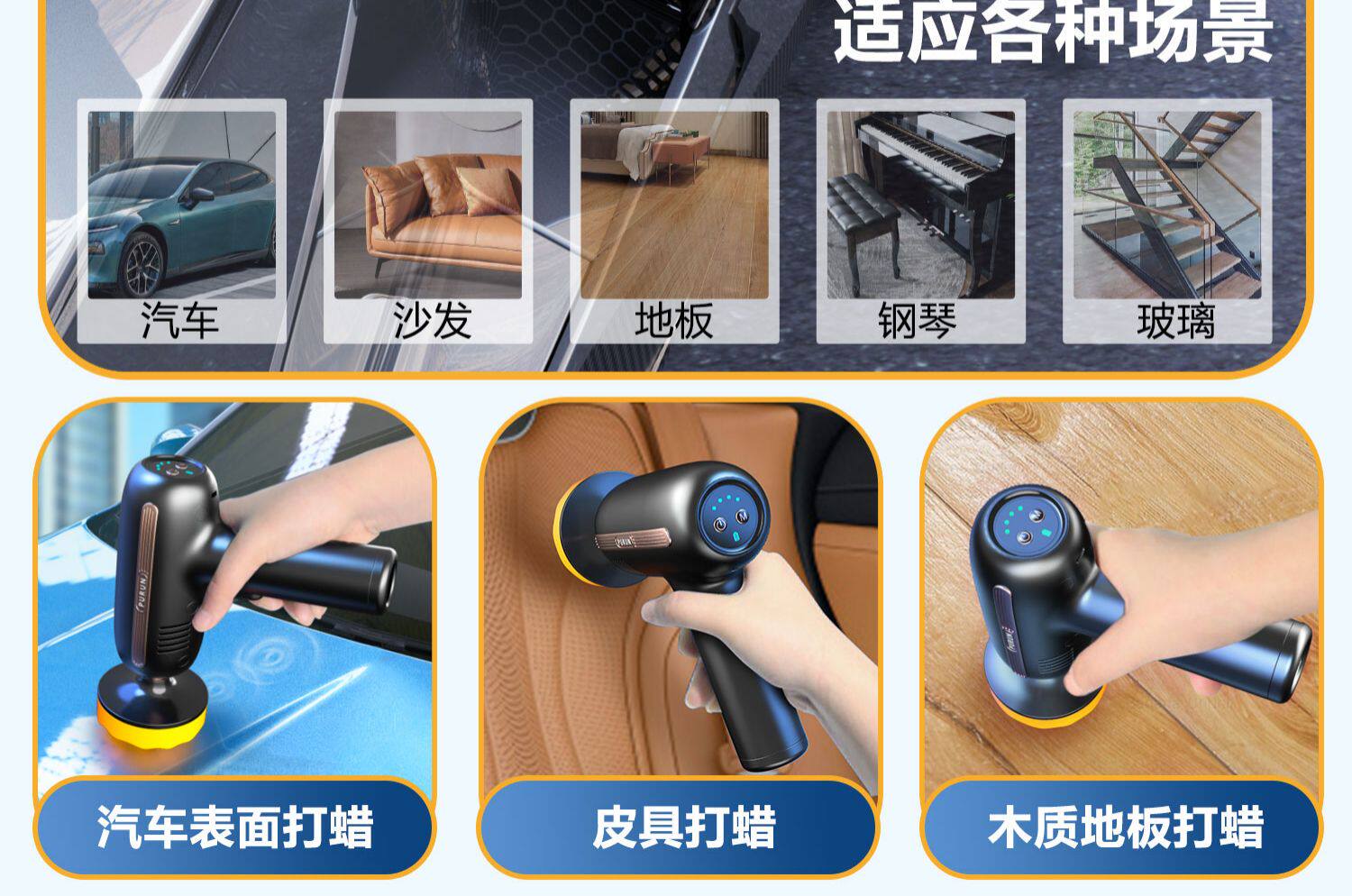 适应各种场景

汽车

沙发

地板

钢琴

玻璃

FURUN

汽车表面打蜡

皮具打蜡

木质地板打蜡