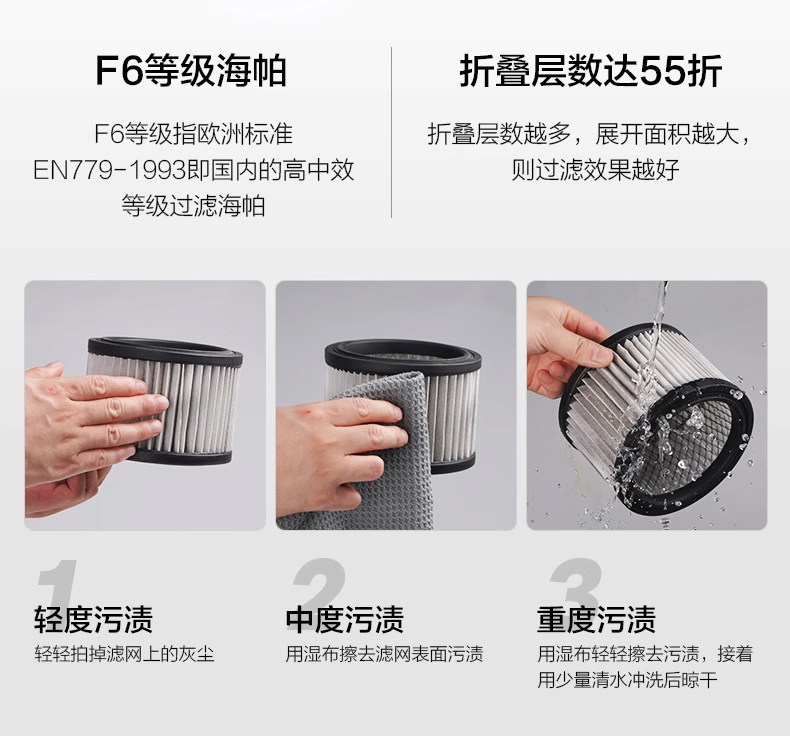 F6等级海帕

F6等级指欧洲标准 EN779-1993即国内的高中效等级过滤海帕

折叠层数达55折

折叠层数越多，展开面积越大，则过滤效果越好

1
轻度污渍
轻轻拍掉滤网上的灰尘

2
中度污渍
用湿布擦去滤网表面污渍

3
重度污渍
用湿布轻轻擦去污渍，接着用少量清水冲洗后晾干