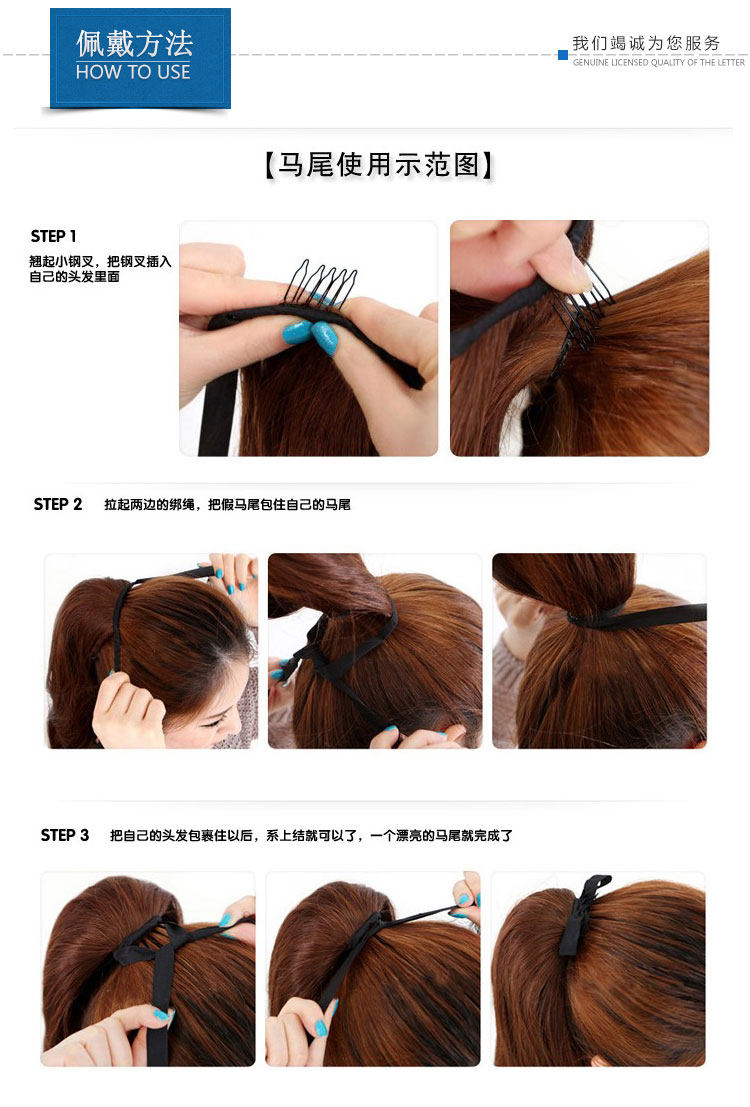 佩戴方法
HOW TO USE

我们竭诚为您服务
GENUINE LICENSED QUALITY OF THE LETTER

【马尾使用示范图】

STEP 1
翘起小钢叉，把钢叉插入自己的头发里面

STEP 2 拉起两边的绑绳，把假马尾包住自己的马尾

STEP 3 把自己的头发包裹住以后，系上结就可以了，一个漂亮的马尾就完成了