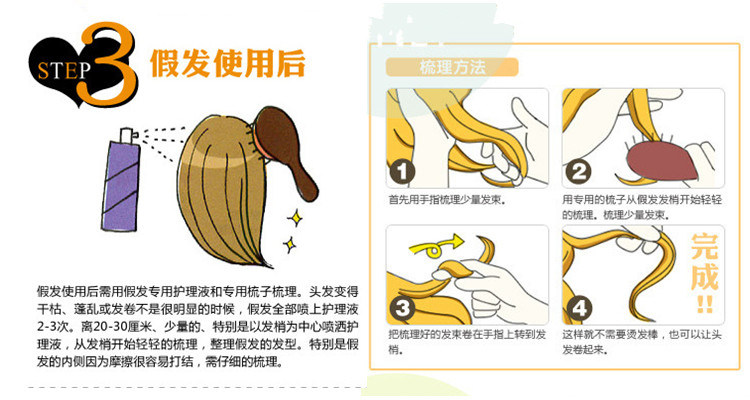 STEP 3 假发使用后

假发使用后需用假发专用护理液和专用梳子梳理。头发变得干枯、蓬乱或发卷不是很明显的时候，假发全部喷上护理液2-3次。离20-30厘米、少量的、特别是以发梢为中心喷洒护理液，从发梢开始轻轻的梳理，整理假发的发型。特别是假发的内侧因为摩擦很容易打结，需仔细的梳理。

梳理方法

1
首先用手指梳理少量发束。

2
用专用的梳子从假发发梢开始轻轻的梳理。梳理少量发束。

3
把梳理好的发束卷在手指上转到发梢。

4
完成!!
这样就不需要烫发棒，也可以让头发卷起来。