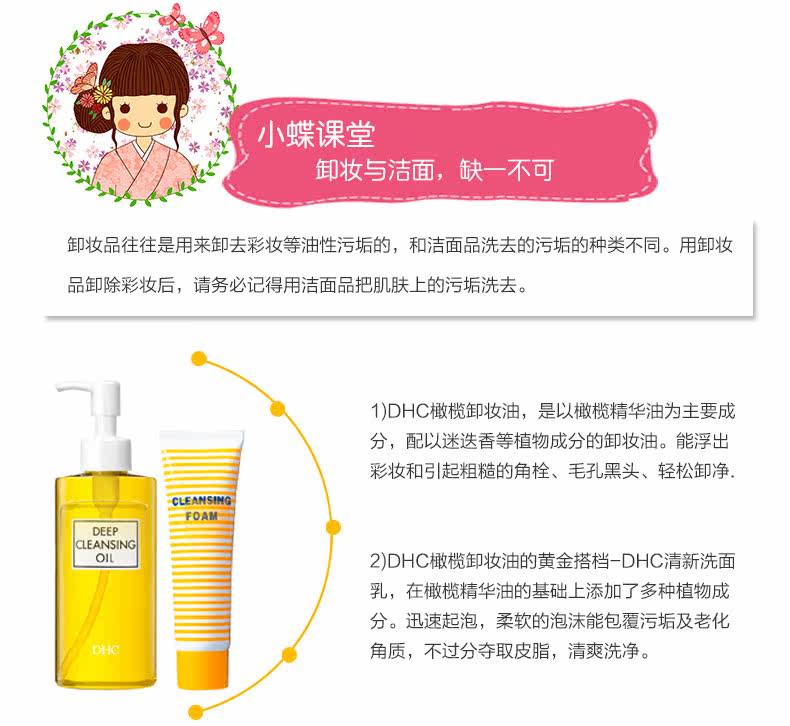 小蝶课堂

卸妆与洁面，缺一不可

卸妆品往往是用来卸去彩妆等油性污垢的，和洁面品洗去的污垢的种类不同。用卸妆品卸除彩妆后，请务必记得用洁面品把肌肤上的污垢洗去。

DEEP CLEANSING OIL

DHC

CLEANSING FOAM

1)DHC橄榄卸妆油，是以橄榄精华油为主要成分，配以迷迭香等植物成分的卸妆油。能浮出彩妆和引起粗糙的角栓、毛孔黑头、轻松卸净.

2)DHC橄榄卸妆油的黄金搭档-DHC清新洗面乳，在橄榄精华油的基础上添加了多种植物成分。迅速起泡，柔软的泡沫能包覆污垢及老化角质，不过分夺取皮脂，清爽洗净。