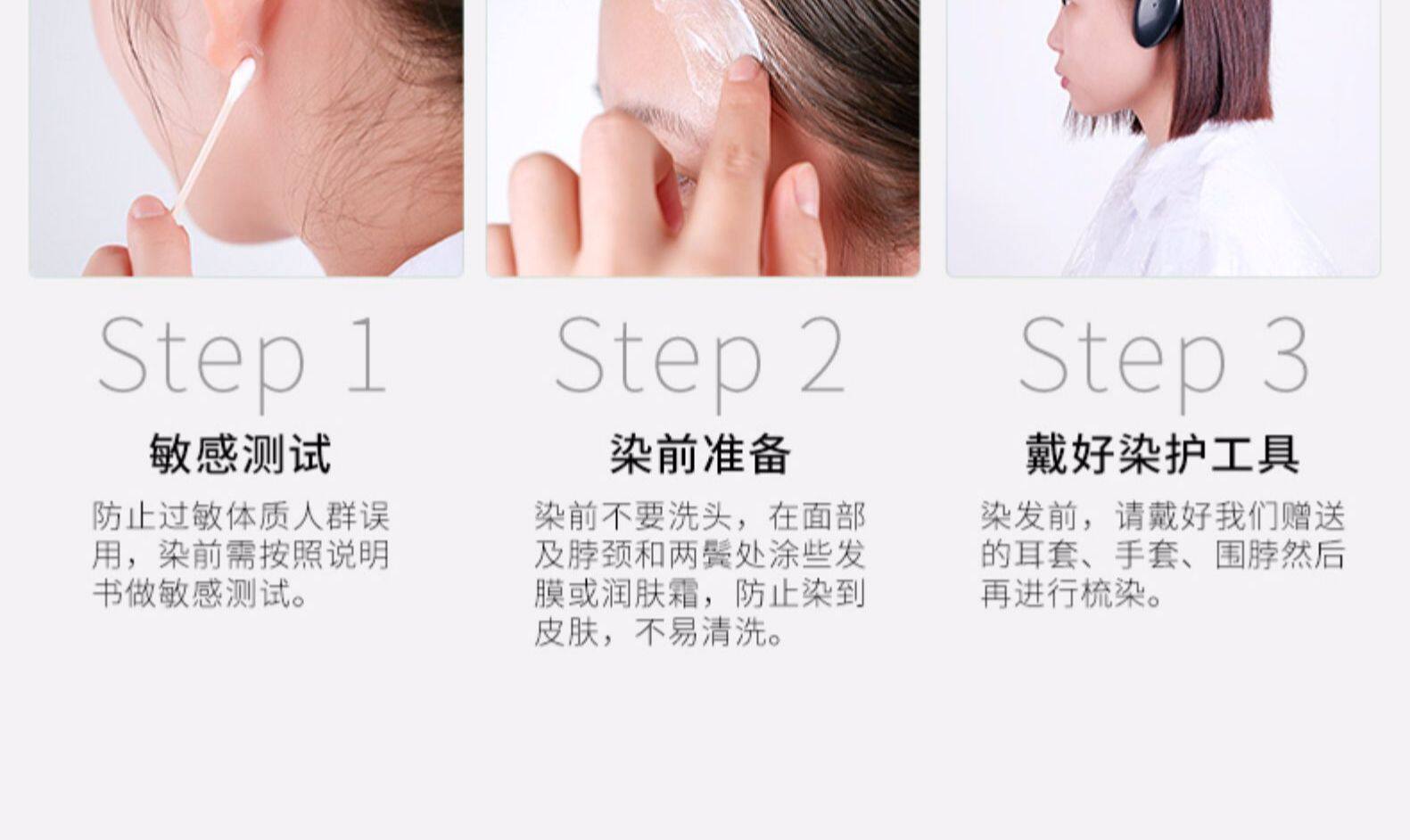 Step 1

敏感测试

防止过敏体质人群误用，染前需按照说明书做敏感测试。

Step 2

染前准备

染前不要洗头，在面部及脖颈和两鬓处涂些发膜或润肤霜，防止染到皮肤，不易清洗。

Step 3

戴好染护工具

染发前，请戴好我们赠送的耳套、手套、围脖然后再进行梳染。