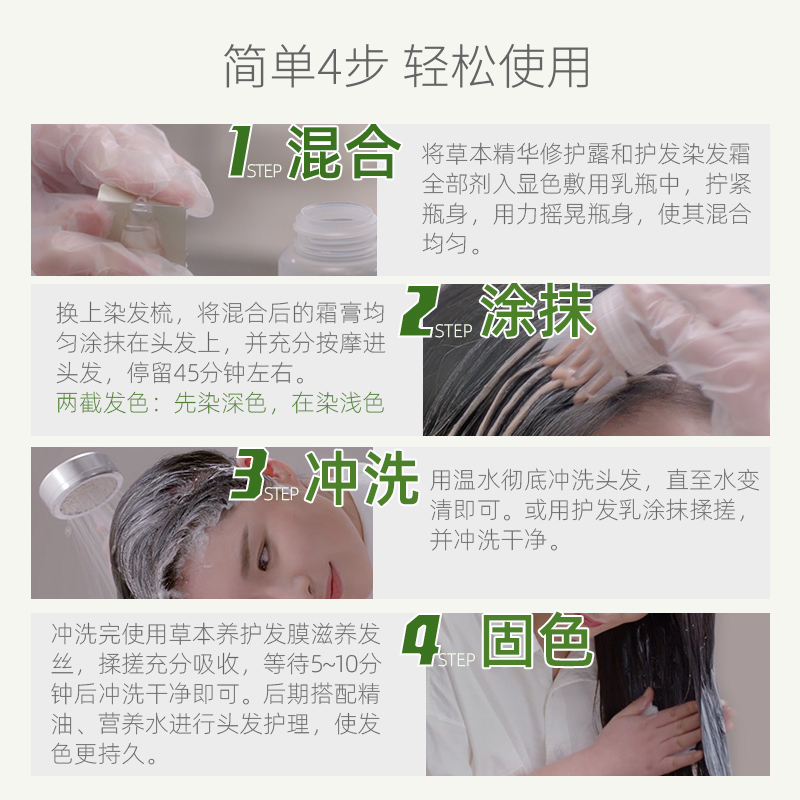 简单4步 轻松使用

1 STEP 混合

将草本精华修护露和护发染发霜全部剂入显色敷用乳瓶中，拧紧瓶身，用力摇晃瓶身，使其混合均匀。

2 STEP 涂抹

换上染发梳，将混合后的霜膏均匀涂抹在头发上，并充分按摩进头发，停留45分钟左右。
两截发色：先染深色，在染浅色

3 STEP 冲洗

用温水彻底冲洗头发，直至水变清即可。或用护发乳涂抹揉搓，并冲洗干净。

4 STEP 固色

冲洗完使用草本养护发膜滋养发丝，揉搓充分吸收，等待5~10分钟后冲洗干净即可。后期搭配精油、营养水进行头发护理，使发色更持久。