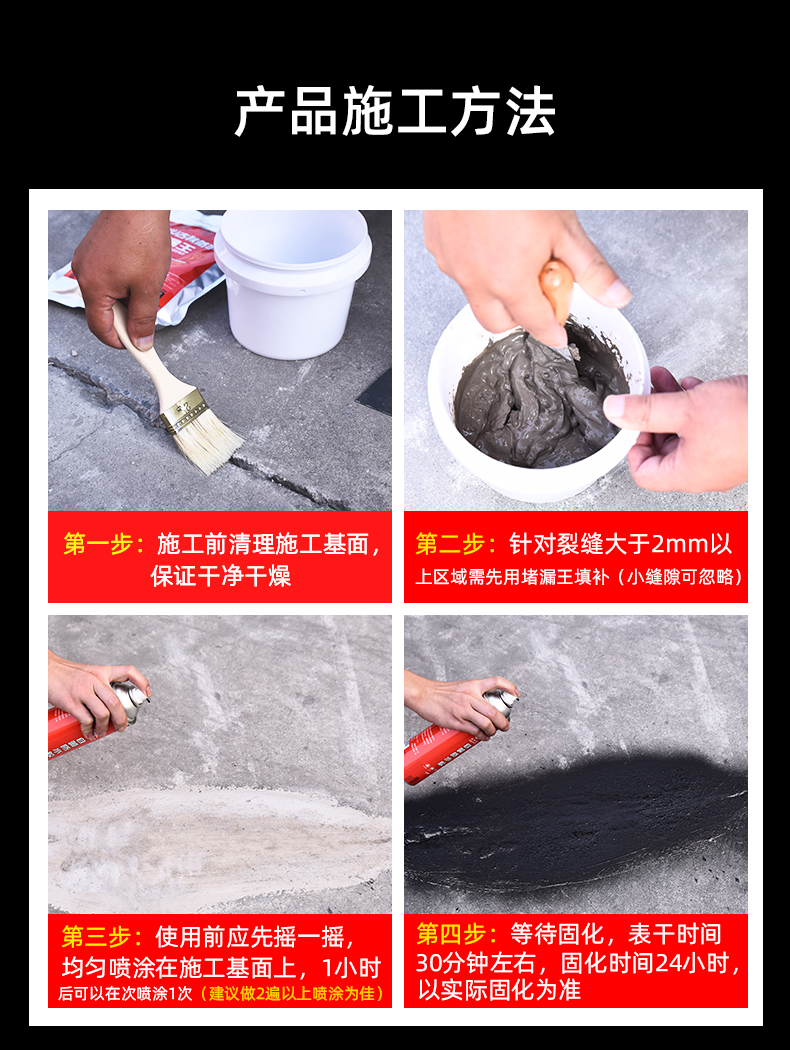 产品施工方法

第一步：施工前清理施工基面，保证干净干燥

第二步：针对裂缝大于2mm以上区域需先用堵漏王填补（小缝隙可忽略）

第三步：使用前应先摇一摇，均匀喷涂在施工基面上，1小时后可以在次喷涂1次（建议做2遍以上喷涂为佳）

第四步：等待固化，表干时间30分钟左右，固化时间24小时，以实际固化为准