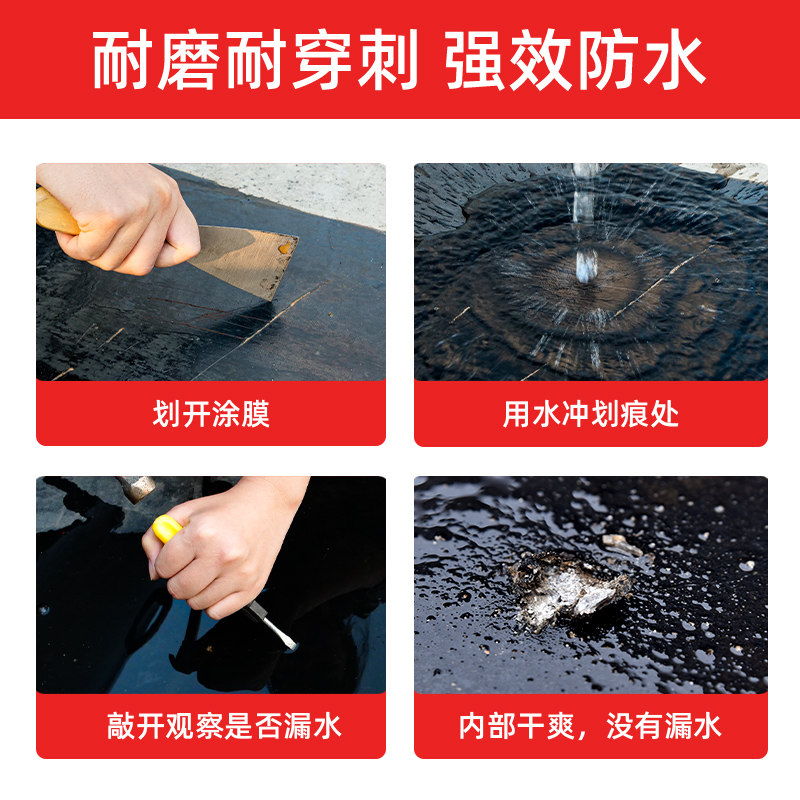 耐磨耐穿刺 强效防水

划开涂膜

用水冲划痕处

敲开观察是否漏水

内部干爽，没有漏水