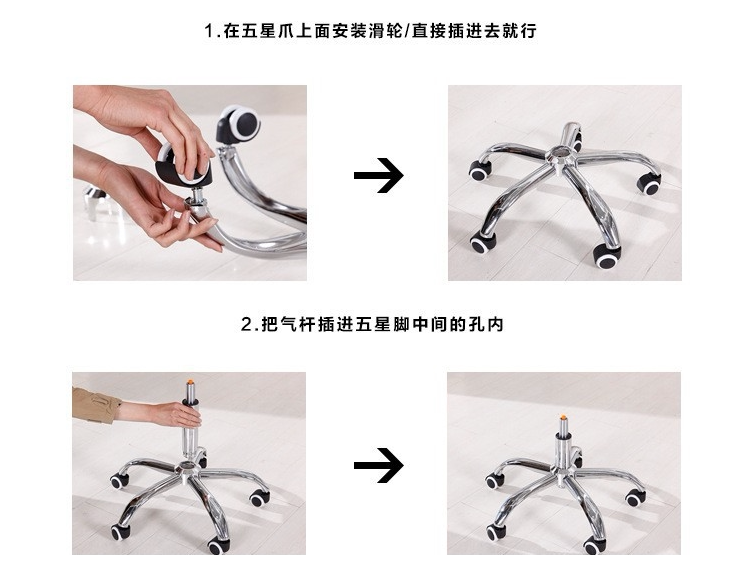 1.在五星爪上面安装滑轮/直接插进去就行

2.把气杆插进五星脚中间的孔内