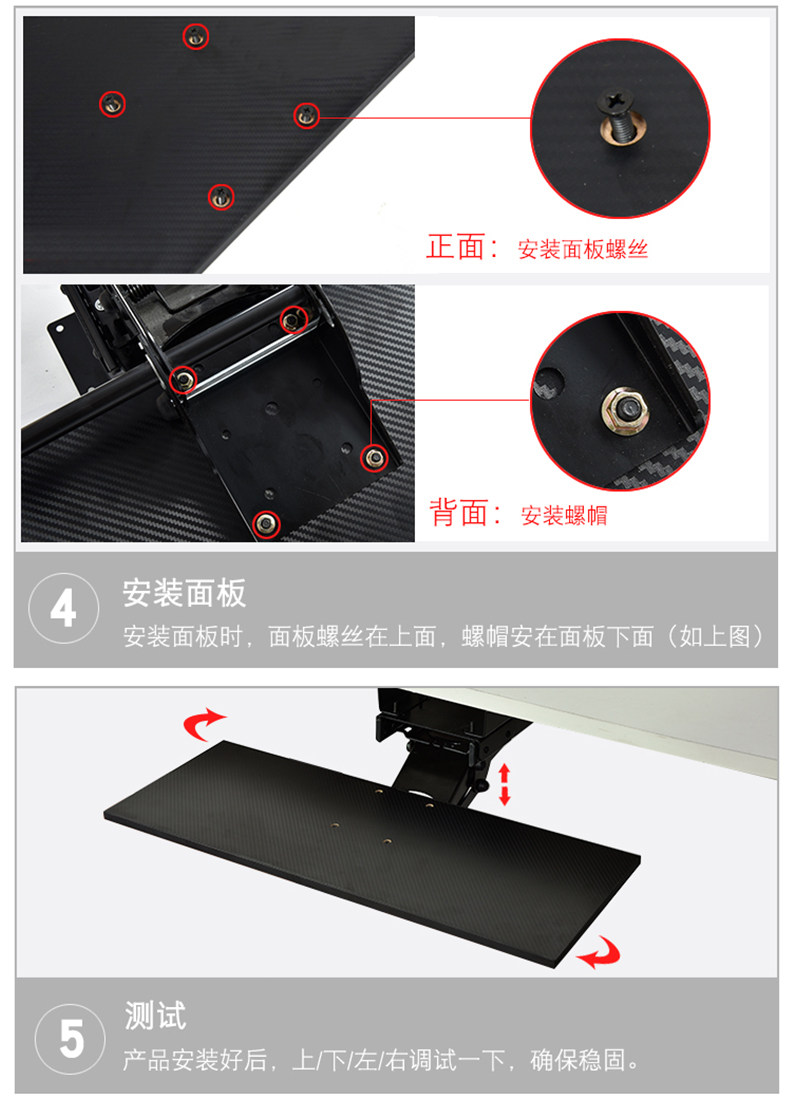 正面：安装面板螺丝

背面：安装螺帽

4
安装面板
安装面板时，面板螺丝在上面，螺帽安在面板下面（如上图）

5
测试
产品安装好后，上/下/左/右调试一下，确保稳固。