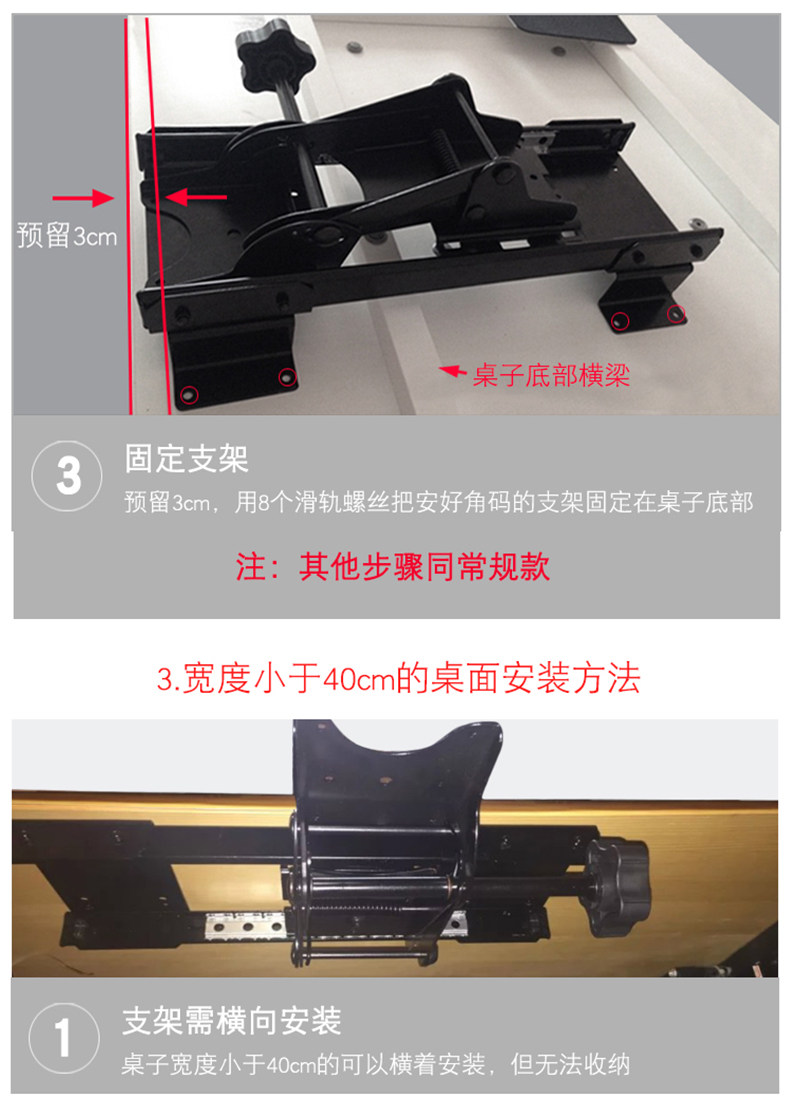 预留3cm

桌子底部横梁

3 固定支架

预留3cm，用8个滑轨螺丝把安好角码的支架固定在桌子底部

注：其他步骤同常规款

3.宽度小于40cm的桌面安装方法

1 支架需横向安装

桌子宽度小于40cm的可以横着安装，但无法收纳