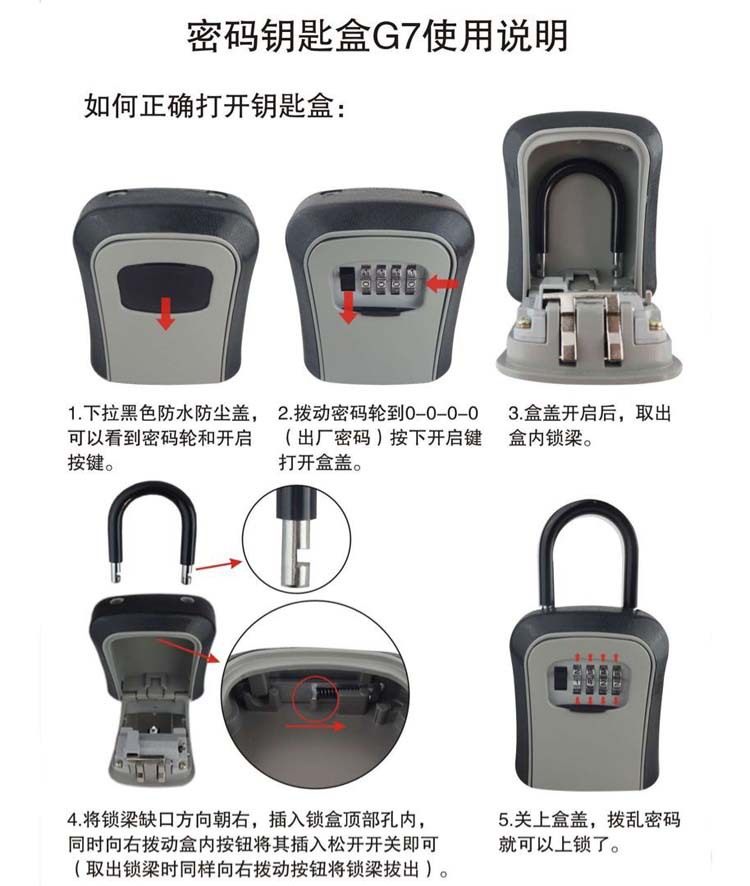 密码钥匙盒G7使用说明

如何正确打开钥匙盒：

1.下拉黑色防水防尘盖，可以看到密码轮和开启按键。

2.拨动密码轮到0-0-0-0（出厂密码）按下开启键打开盒盖。

3.盒盖开启后，取出盒内锁梁。

4.将锁梁缺口方向朝右，插入锁盒顶部孔内，同时向右拨动盒内按钮将其插入松开开关即可（取出锁梁时同样向右拨动按钮将锁梁拔出）。

5.关上盒盖，拨乱密码就可以上锁了。