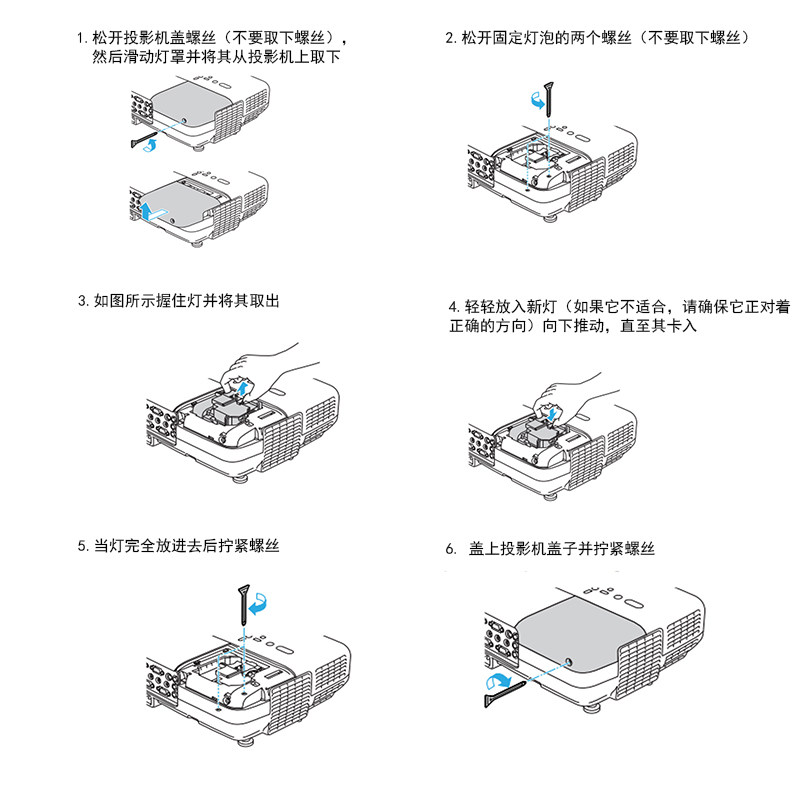 1. 松开投影机盖螺丝（不要取下螺丝），然后滑动灯罩并将其从投影机上取下

2. 松开固定灯泡的两个螺丝（不要取下螺丝）

3. 如图所示握住灯并将其取出

4. 轻轻放入新灯（如果它不适合，请确保它正对着正确的方向）向下推动，直至其卡入

5. 当灯完全放进去后拧紧螺丝

6. 盖上投影机盖子并拧紧螺丝