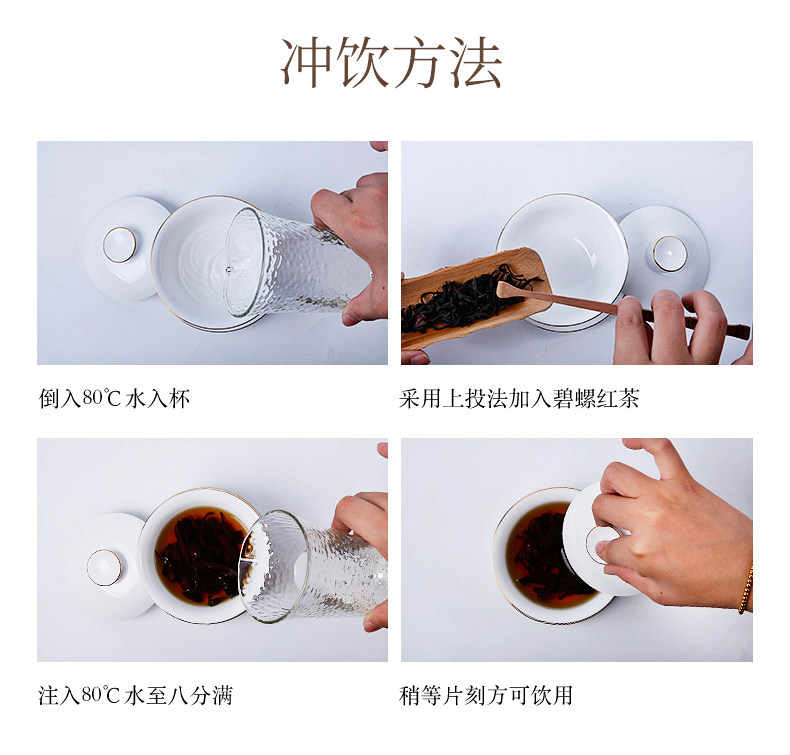 冲饮方法

倒入80℃水入杯

采用上投法加入碧螺红茶

注入80℃水至八分满

稍等片刻方可饮用