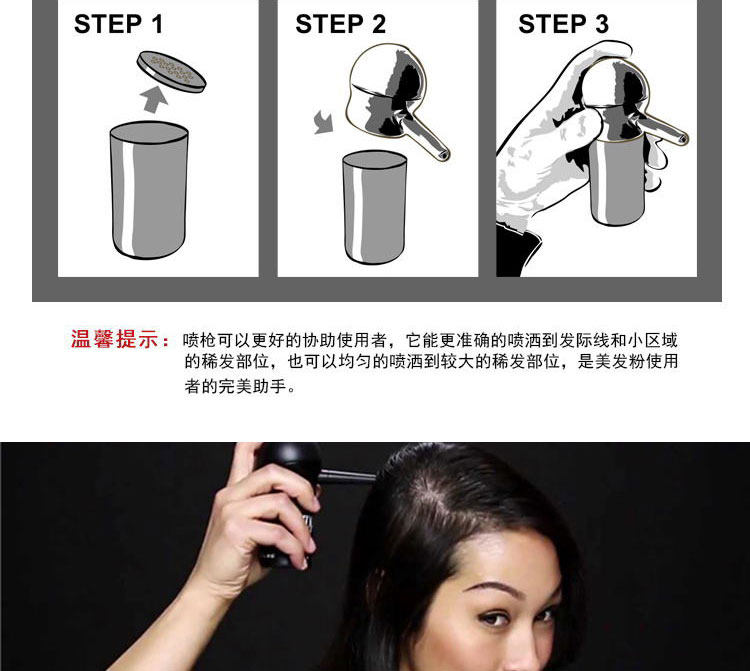 STEP 1

STEP 2

STEP 3

温馨提示：喷枪可以更好的协助使用者，它能更准确的喷洒到发际线和小区域的稀发部位，也可以均匀的喷洒到较大的稀发部位，是美发粉使用者的完美助手。