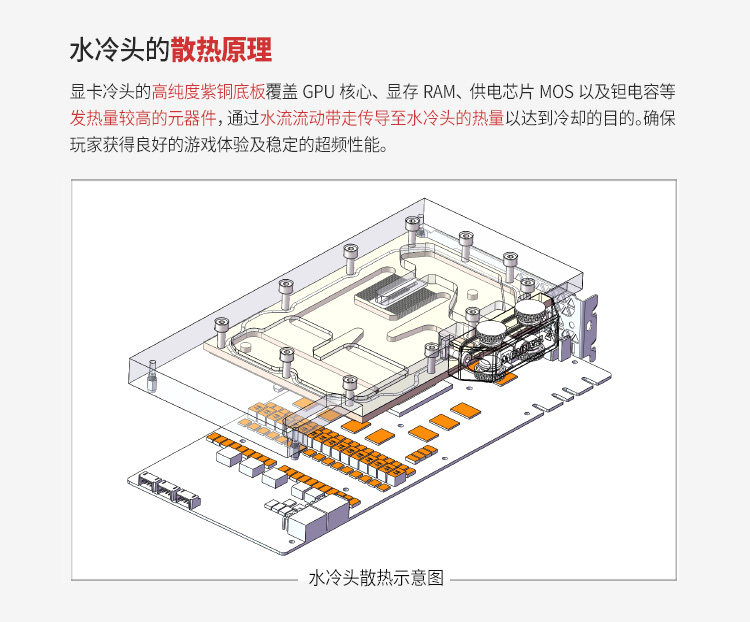 水冷头的散热原理

显卡冷头的高纯度紫铜底板覆盖 GPU 核心、显存 RAM、供电芯片 MOS 以及钽电容等发热量较高的元器件，通过水流流动带走传导至水冷头的热量以达到冷却的目的。确保玩家获得良好的游戏体验及稳定的超频性能。

水冷头散热示意图