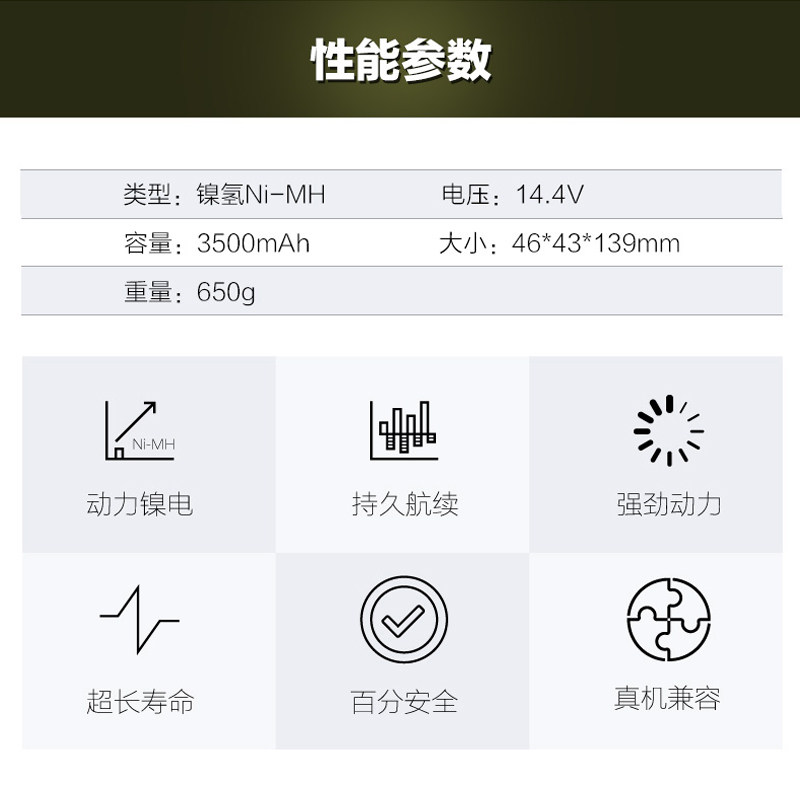 性能参数

类型：镍氢Ni-MH
电压：14.4V
容量：3500mAh
大小：46*43*139mm
重量：650g

Ni-MH
动力镍电

持久航续

强劲动力

超长寿命

百分安全

真机兼容