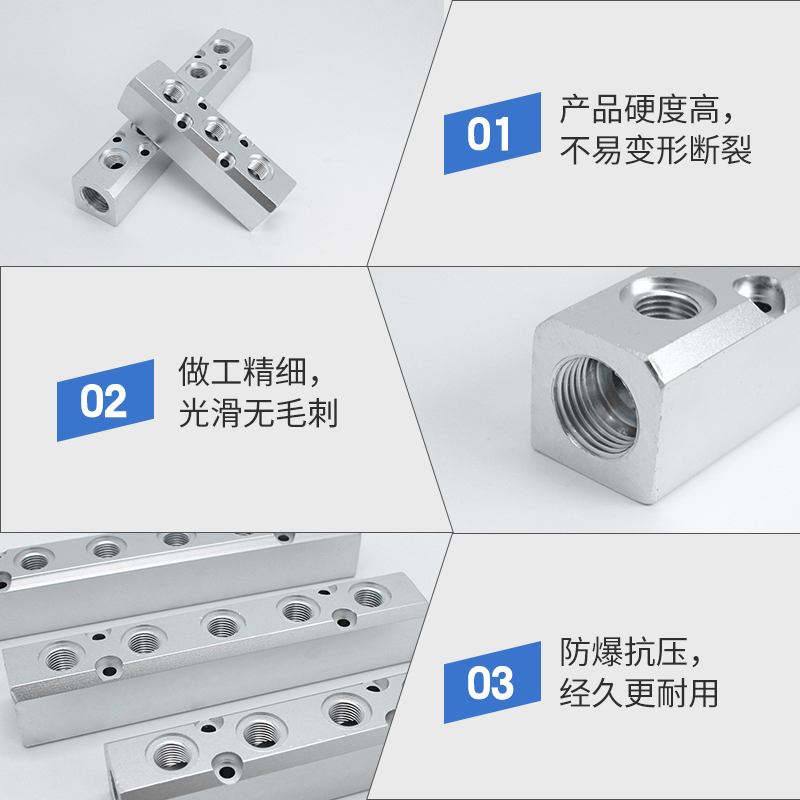 01
产品硬度高，
不易变形断裂

02
做工精细，
光滑无毛刺

03
防爆抗压，
经久更耐用