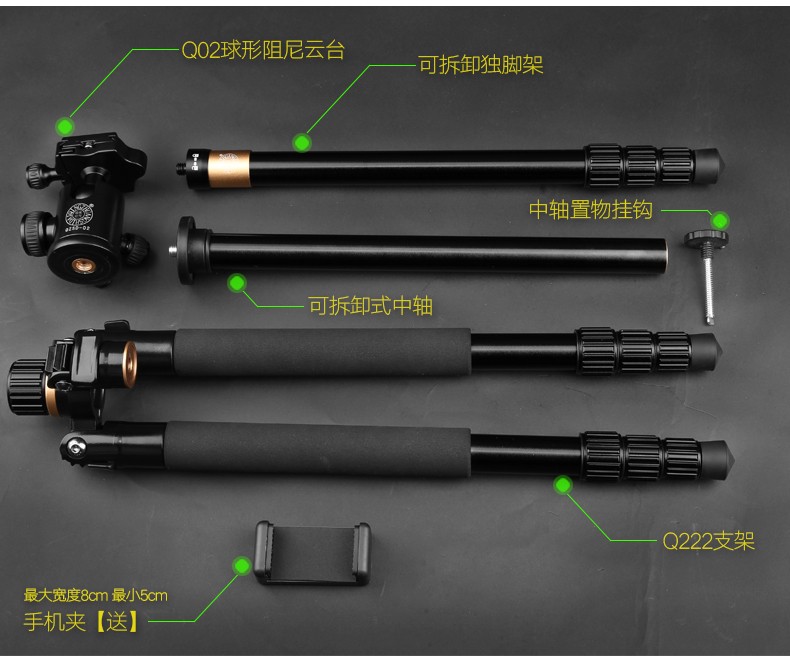 Q02球形阻尼云台

可拆卸独脚架

中轴置物挂钩

可拆卸式中轴

Q222支架

最大宽度8cm 最小5cm
手机夹【送】