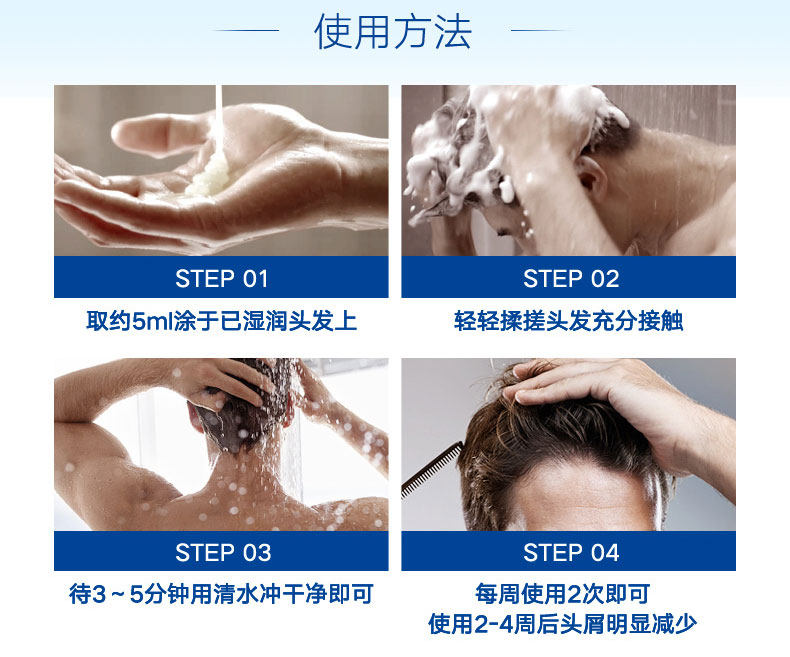 使用方法

STEP 01

取约5ml涂于已湿润头发上

STEP 02

轻轻揉搓头发充分接触

STEP 03

待3～5分钟用清水冲干净即可

STEP 04

每周使用2次即可
使用2-4周后头屑明显减少