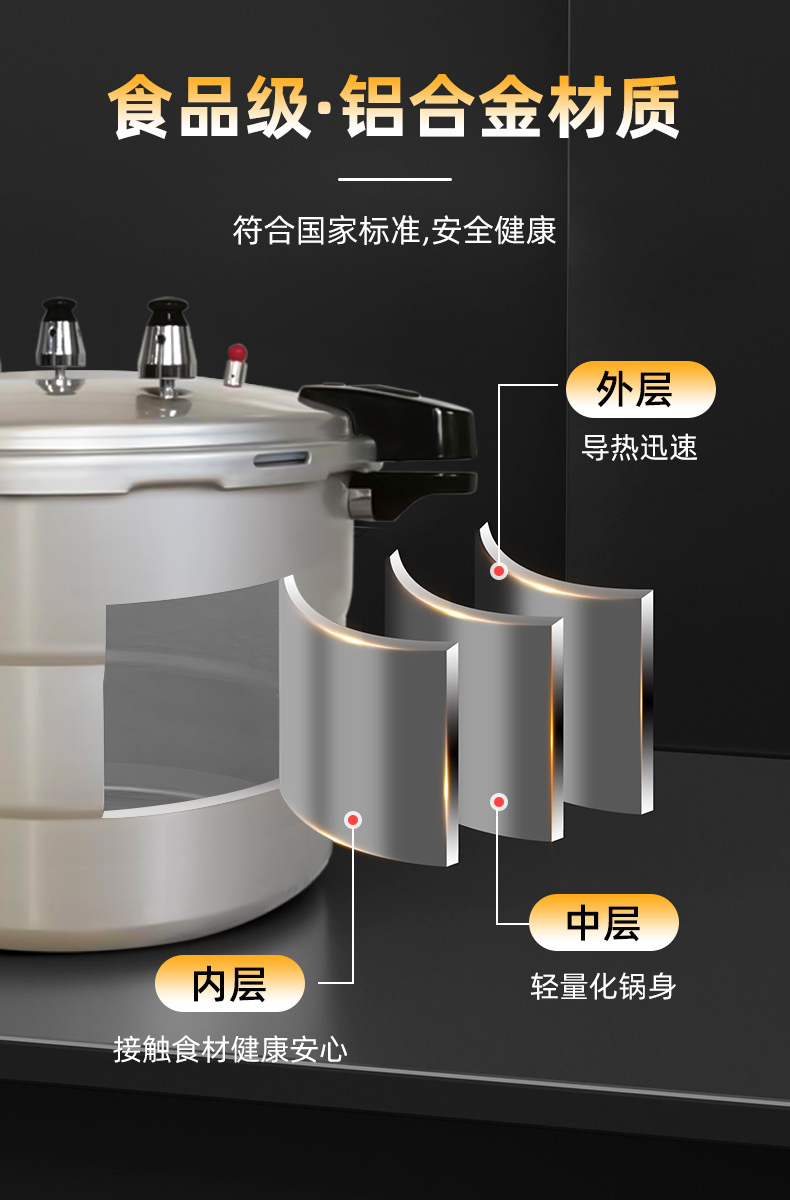 食品级·铝合金材质

符合国家标准,安全健康

外层

导热迅速

中层

轻量化锅身

内层

接触食材健康安心